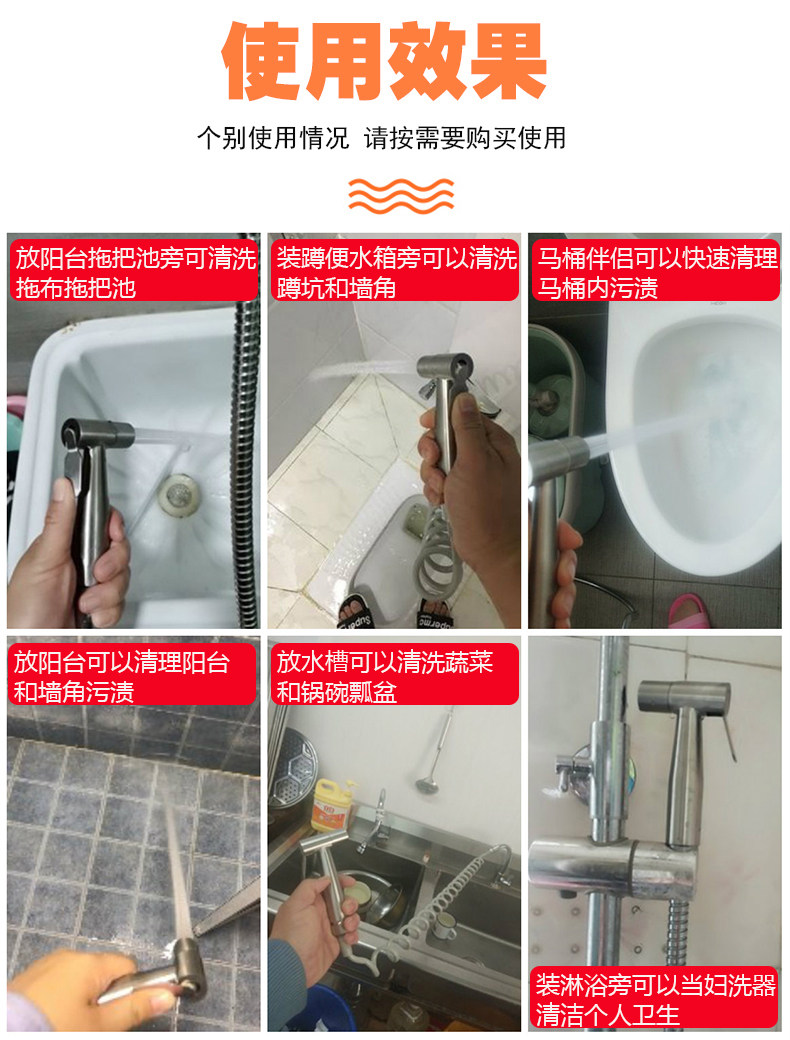 使用效果

个别使用情况 请按需要购买使用

放阳台拖把池旁可清洗拖布拖把池

装蹲便水箱旁可以清洗蹲坑和墙角

马桶伴侣可以快速清理马桶内污渍

放阳台可以清理阳台和墙角污渍

放水槽可以清洗蔬菜和锅碗瓢盆

装淋浴旁可以当妇洗器清洁个人卫生