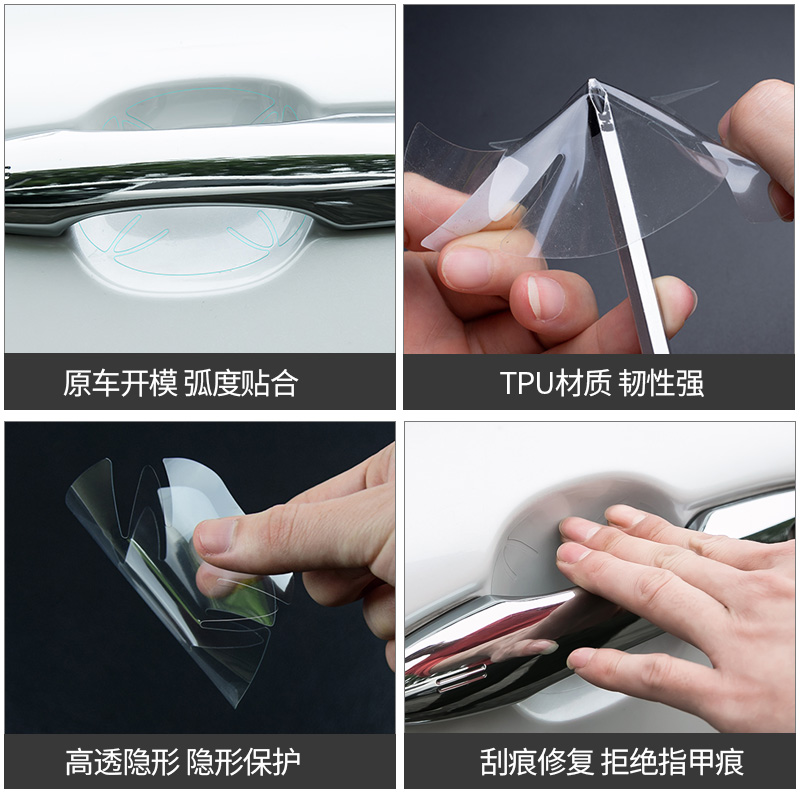 原车开模 弧度贴合

TPU材质 韧性强

高透隐形 隐形保护

刮痕修复 拒绝指甲痕