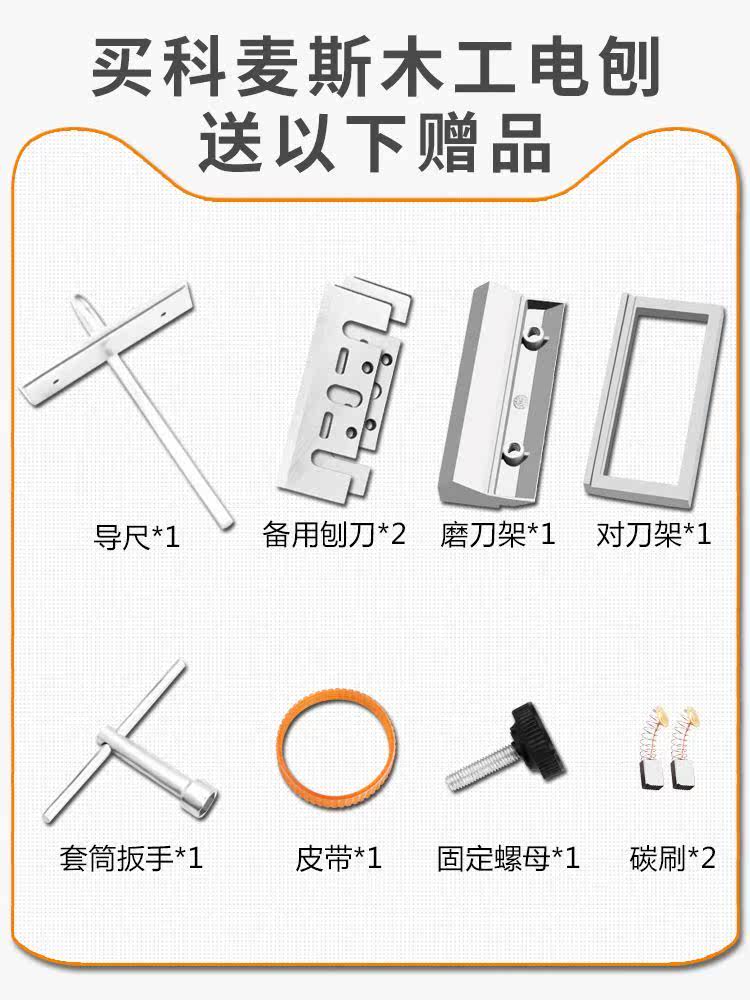 买科麦斯木工电刨
送以下赠品

导尺*1
备用刨刀*2
磨刀架*1
对刀架*1

套筒扳手*1
皮带*1
固定螺母*1
碳刷*2