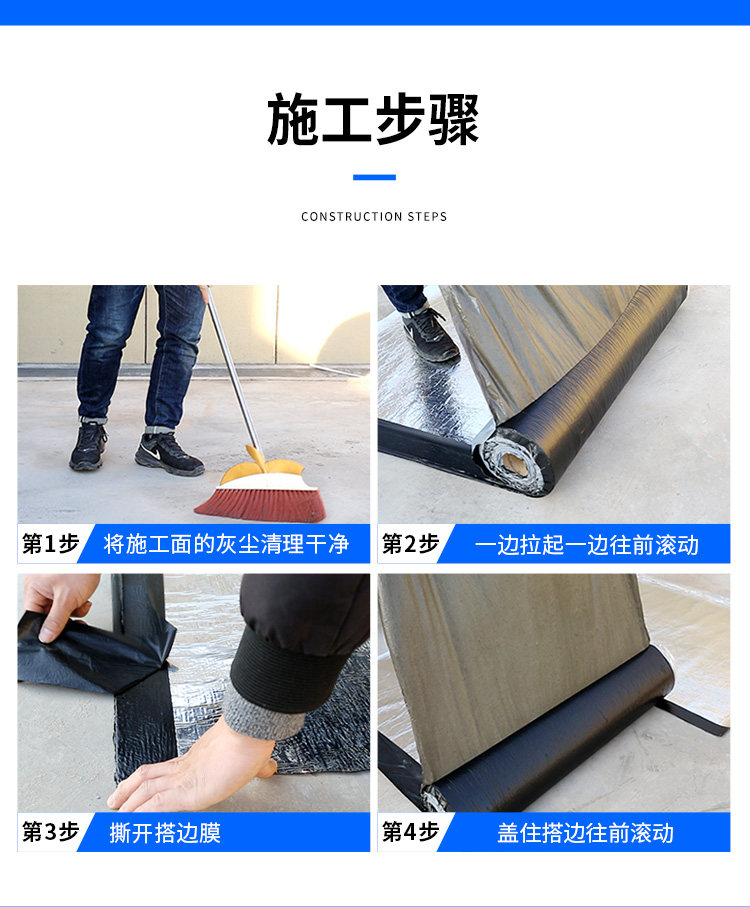 施工步骤

CONSTRUCTION STEPS

第1步 将施工面的灰尘清理干净

第2步 一边拉起一边往前滚动

第3步 撕开搭边膜

第4步 盖住搭边往前滚动