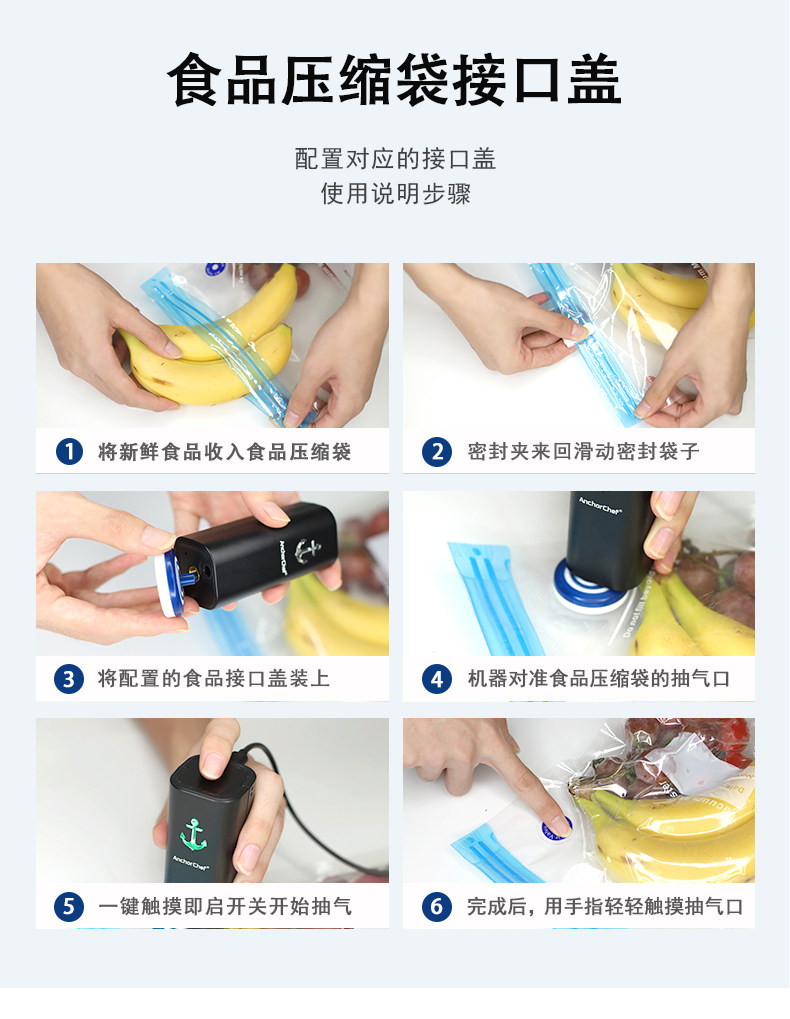 食品压缩袋接口盖

配置对应的接口盖
使用说明步骤

1 将新鲜食品收入食品压缩袋

2 密封夹来回滑动密封袋子

AnchorChef

3 将配置的食品接口盖装上

AnchorChef

4 机器对准食品压缩袋的抽气口

AnchorChef

5 一键触摸即启开关开始抽气

6 完成后，用手指轻轻触摸抽气口