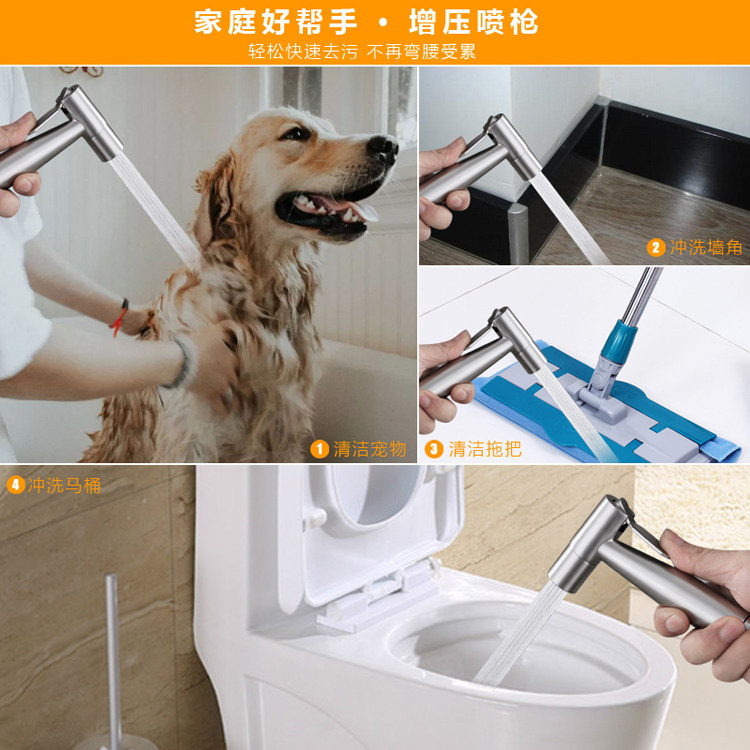 家庭好帮手 · 增压喷枪
轻松快速去污 不再弯腰受累

2 冲洗墙角

1 清洁宠物

3 清洁拖把

4 冲洗马桶