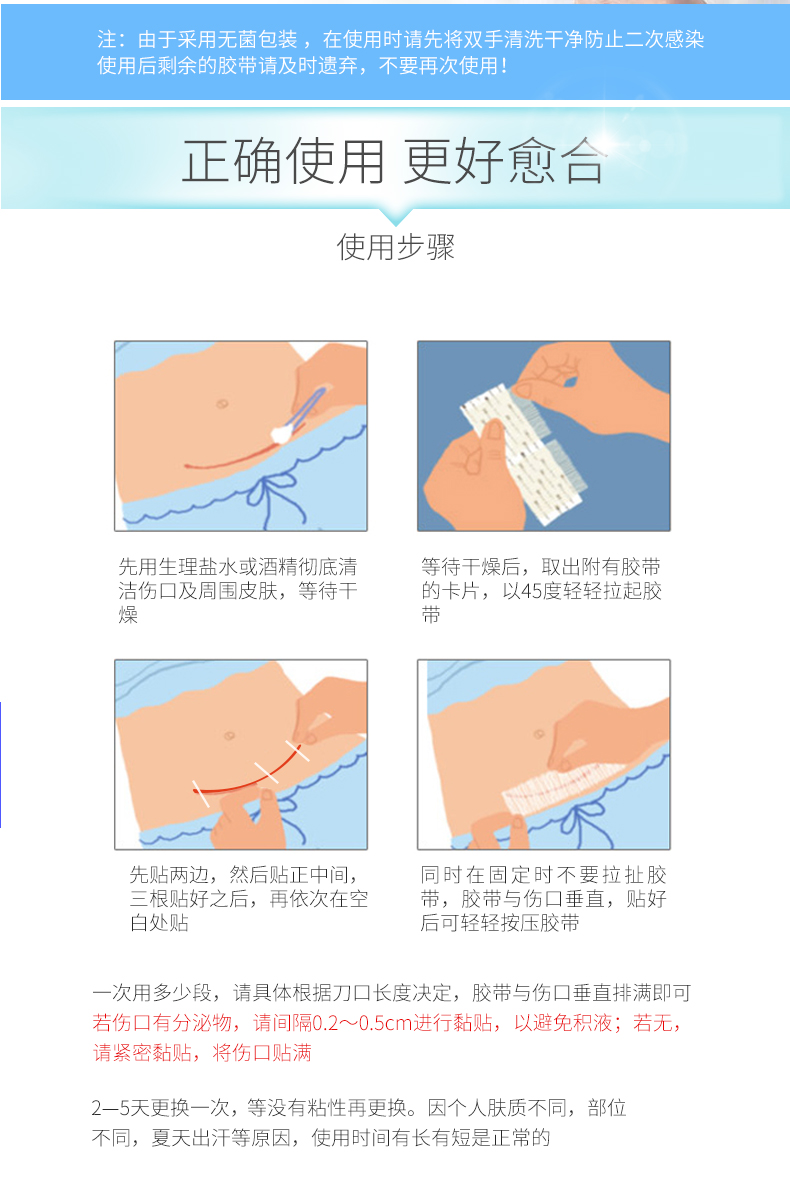 注：由于采用无菌包装，在使用时请先将双手清洗干净防止二次感染
使用后剩余的胶带请及时遗弃，不要再次使用！

正确使用 更好愈合

使用步骤

先用生理盐水或酒精彻底清洁伤口及周围皮肤，等待干燥

等待干燥后，取出附有胶带的卡片，以45度轻轻拉起胶带

先贴两边，然后贴正中间，三根贴好之后，再依次在空白处贴

同时在固定时不要拉扯胶带，胶带与伤口垂直，贴好后可轻轻按压胶带

一次用多少段，请具体根据刀口长度决定，胶带与伤口垂直排满即可
若伤口有分泌物，请间隔0.2～0.5cm进行黏贴，以避免积液；若无，请紧密黏贴，将伤口贴满

2—5天更换一次，等没有粘性再更换。因个人肤质不同，部位不同，夏天出汗等原因，使用时间有长有短是正常的