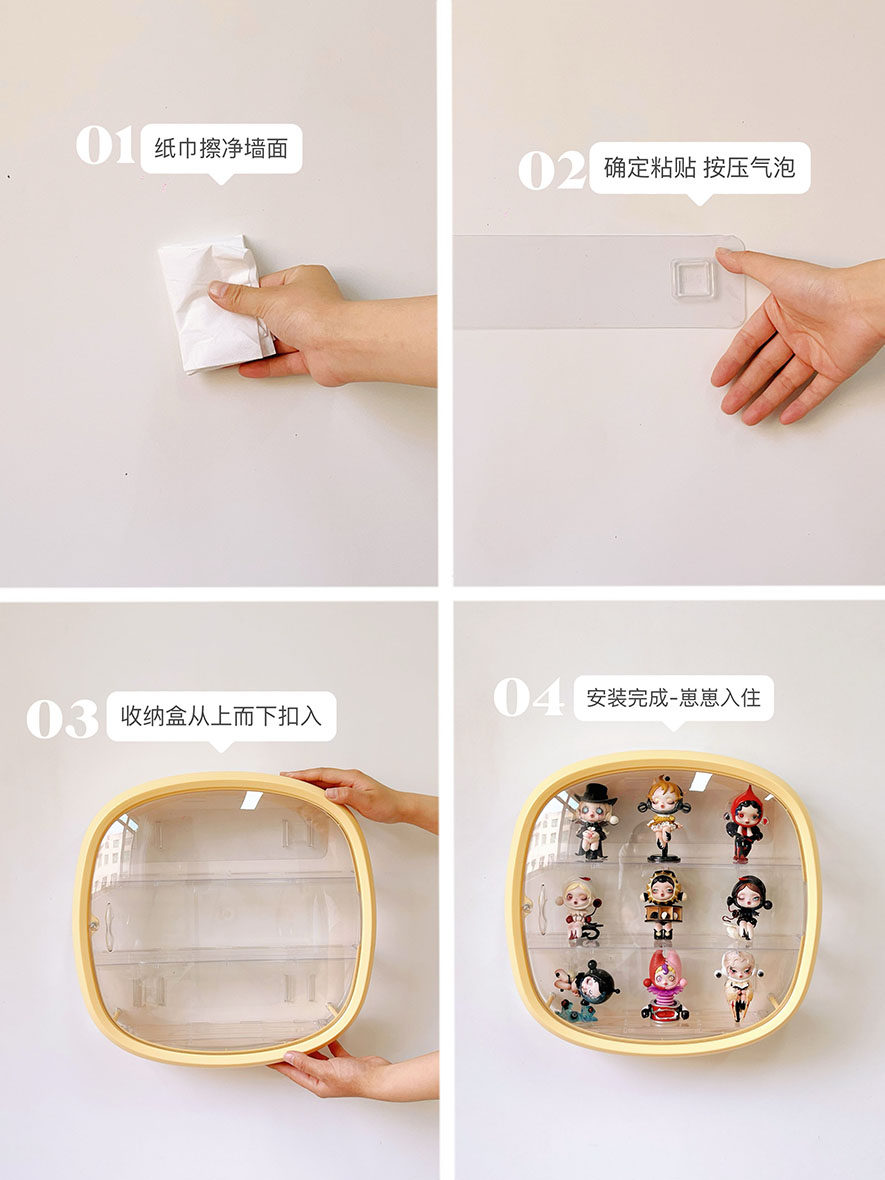 01 纸巾擦净墙面

02 确定粘贴 按压气泡

03 收纳盒从上而下扣入

04 安装完成-崽崽入住