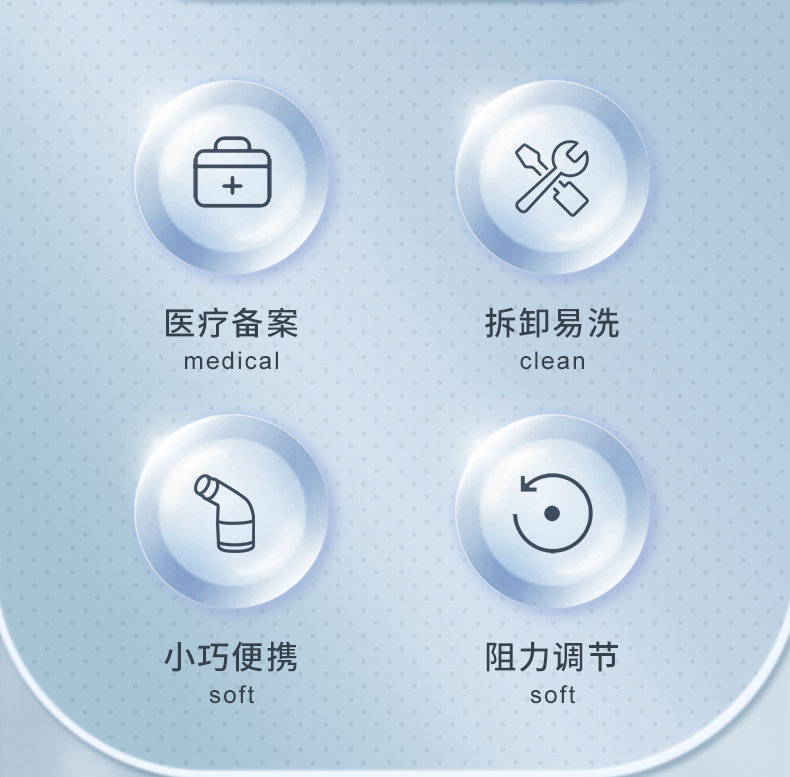 医疗备案
medical

拆卸易洗
clean

小巧便携
soft

阻力调节
soft