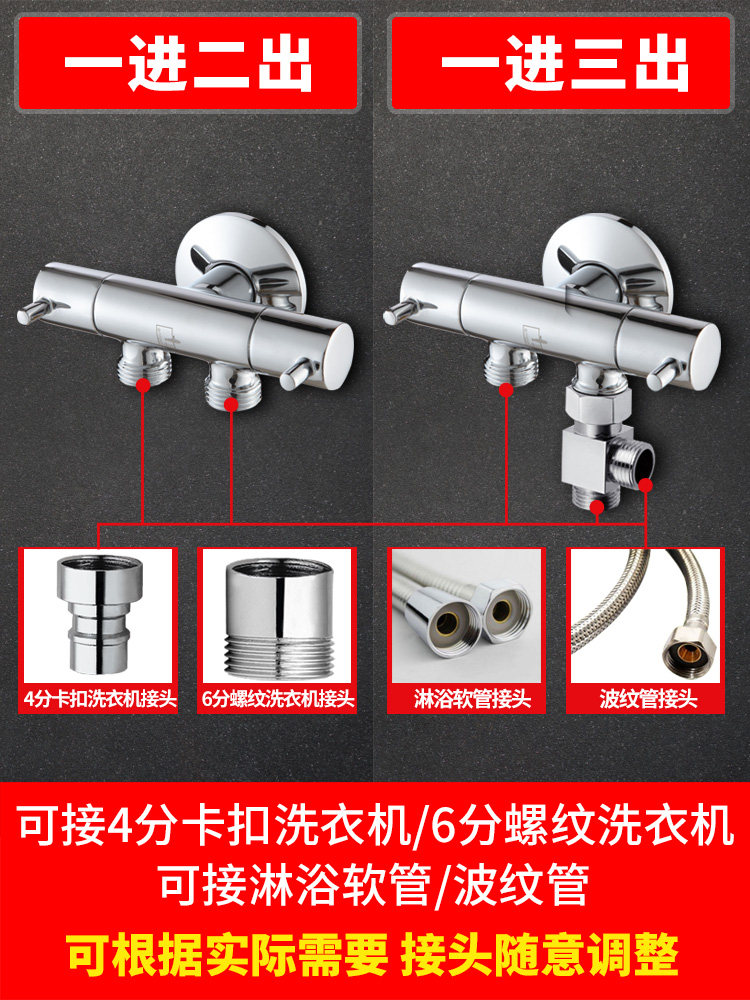 一进二出

一进三出

4分卡扣洗衣机接头

6分螺纹洗衣机接头

淋浴软管接头

波纹管接头

可接4分卡扣洗衣机/6分螺纹洗衣机
可接淋浴软管/波纹管

可根据实际需要 接头随意调整