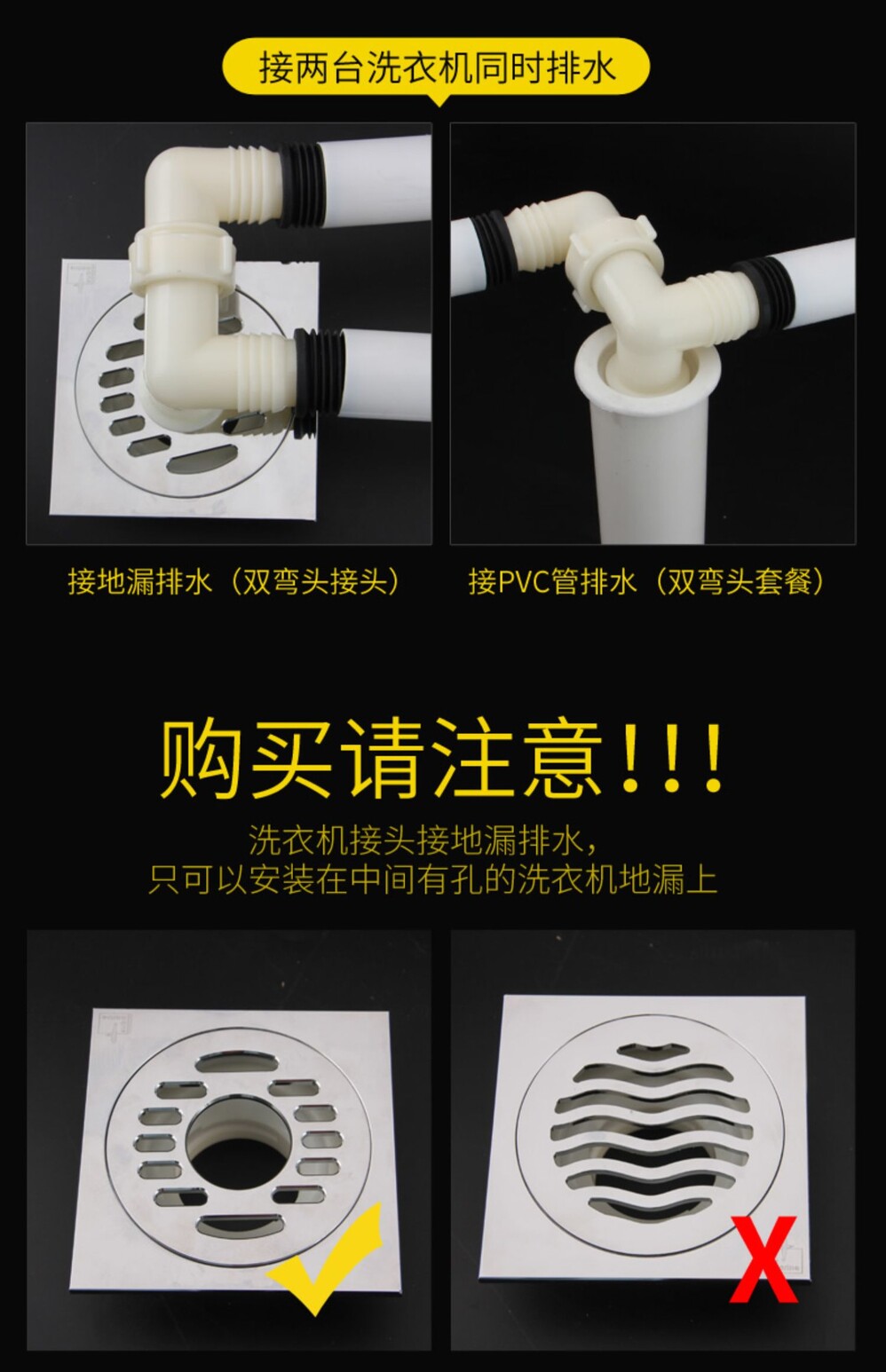 接两台洗衣机同时排水

接地漏排水（双弯头接头）

接PVC管排水（双弯头套餐）

购买请注意!!!

洗衣机接头接地漏排水，
只可以安装在中间有孔的洗衣机地漏上

X