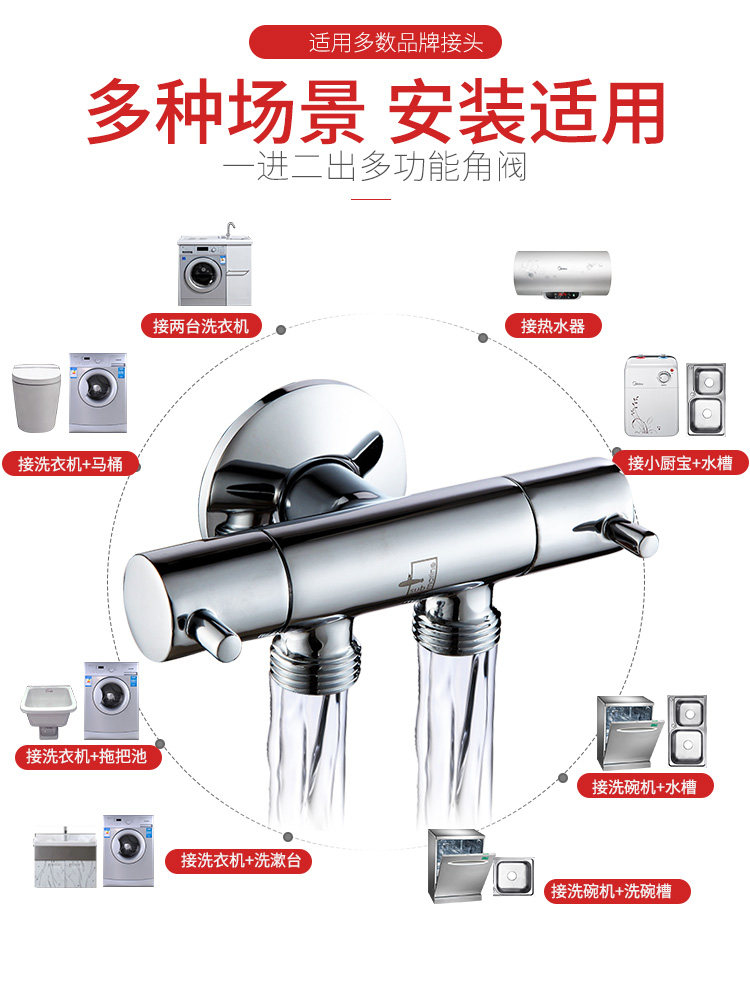 适用多数品牌接头

多种场景 安装适用

一进二出多功能角阀

接两台洗衣机

接热水器

接洗衣机+马桶

接小厨宝+水槽

接洗衣机+拖把池

接洗碗机+水槽

接洗衣机+洗漱台

接洗碗机+洗碗槽