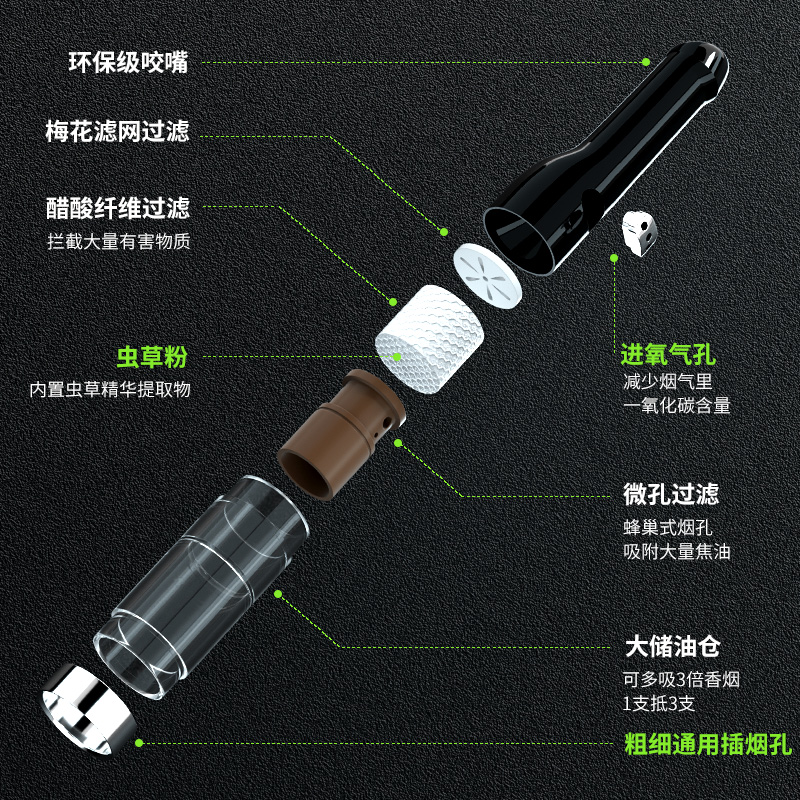 环保级咬嘴

梅花滤网过滤

醋酸纤维过滤
拦截大量有害物质

虫草粉
内置虫草精华提取物

进氧气孔
减少烟气里
一氧化碳含量

微孔过滤
蜂巢式烟孔
吸附大量焦油

大储油仓
可多吸3倍香烟
1支抵3支

粗细通用插烟孔