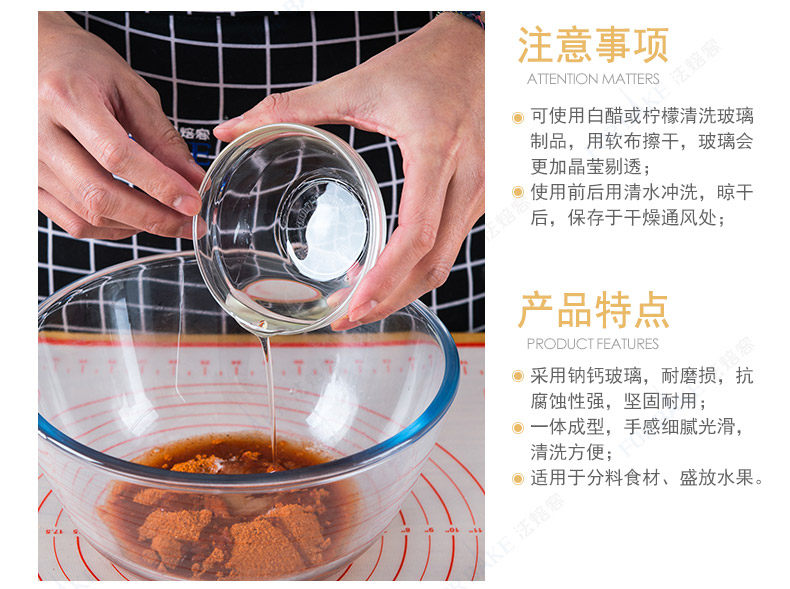 注意事项
ATTENTION MATTERS

可使用白醋或柠檬清洗玻璃制品，用软布擦干，玻璃会更加晶莹剔透；
使用前后用清水冲洗，晾干后，保存于干燥通风处；

产品特点
PRODUCT FEATURES

采用钠钙玻璃，耐磨损，抗腐蚀性强，坚固耐用；
一体成型，手感细腻光滑，清洗方便；
适用于分料食材、盛放水果。