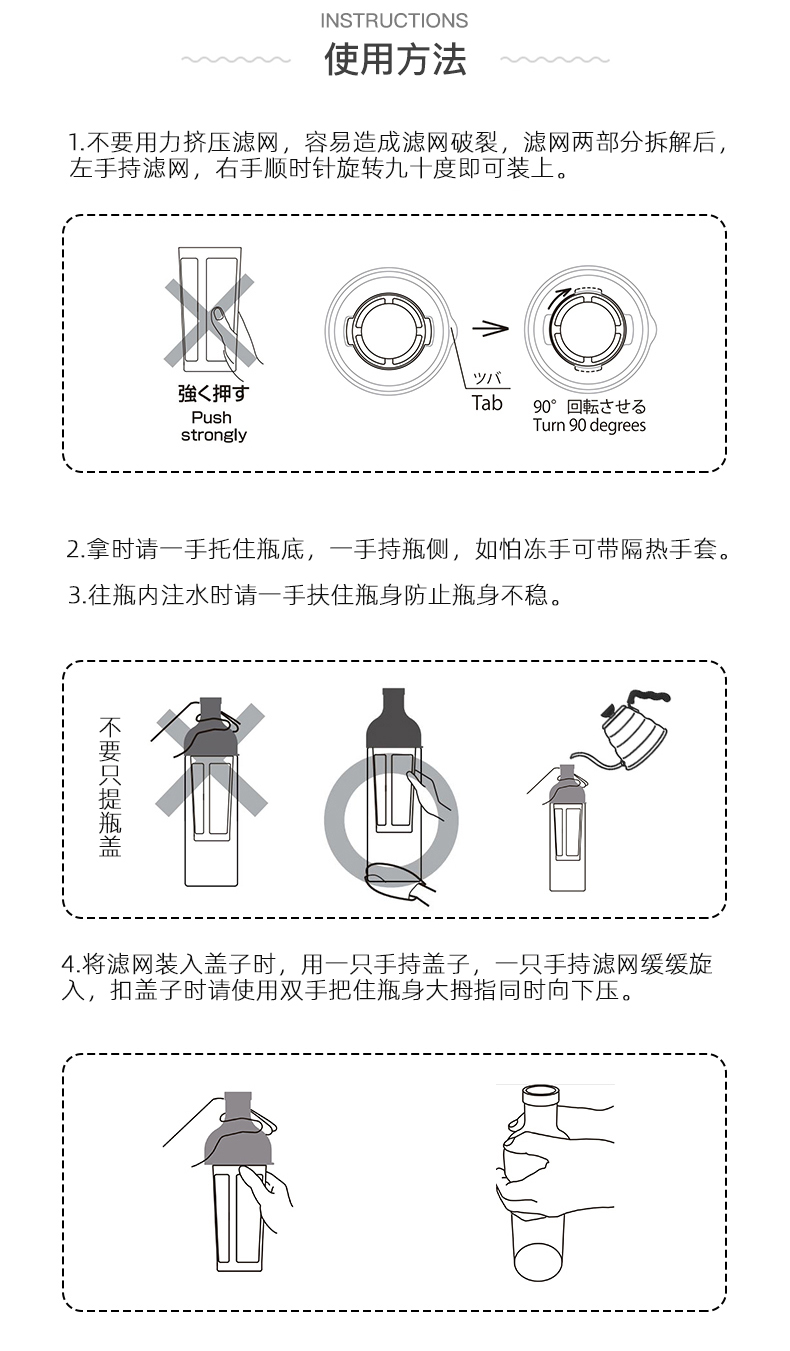 INSTRUCTIONS
使用方法

1.不要用力挤压滤网，容易造成滤网破裂，滤网两部分拆解后，左手持滤网，右手顺时针旋转九十度即可装上。

強く押す
Push strongly

ツバ
Tab

90° 回転させる
Turn 90 degrees

2.拿时请一手托住瓶底，一手持瓶侧，如怕冻手可带隔热手套。

3.往瓶内注水时请一手扶住瓶身防止瓶身不稳。

不要只提瓶盖

4.将滤网装入盖子时，用一只手持盖子，一只手持滤网缓缓旋入，扣盖子时请使用双手把住瓶身大拇指同时向下压。