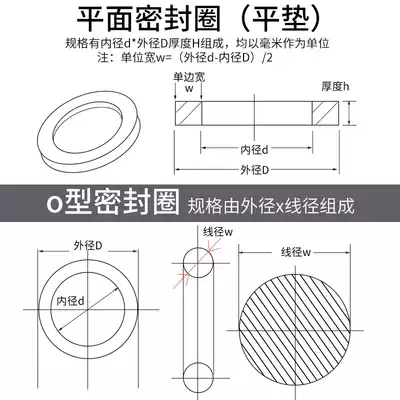 平面密封圈（平垫）

规格有内径d*外径D厚度H组成，均以毫米作为单位
注：单位宽w=（外径d-内径D）/2

单边宽
w

厚度h

内径d

外径D

O型密封圈 规格由外径x线径组成

外径D

内径d

线径w

线径w