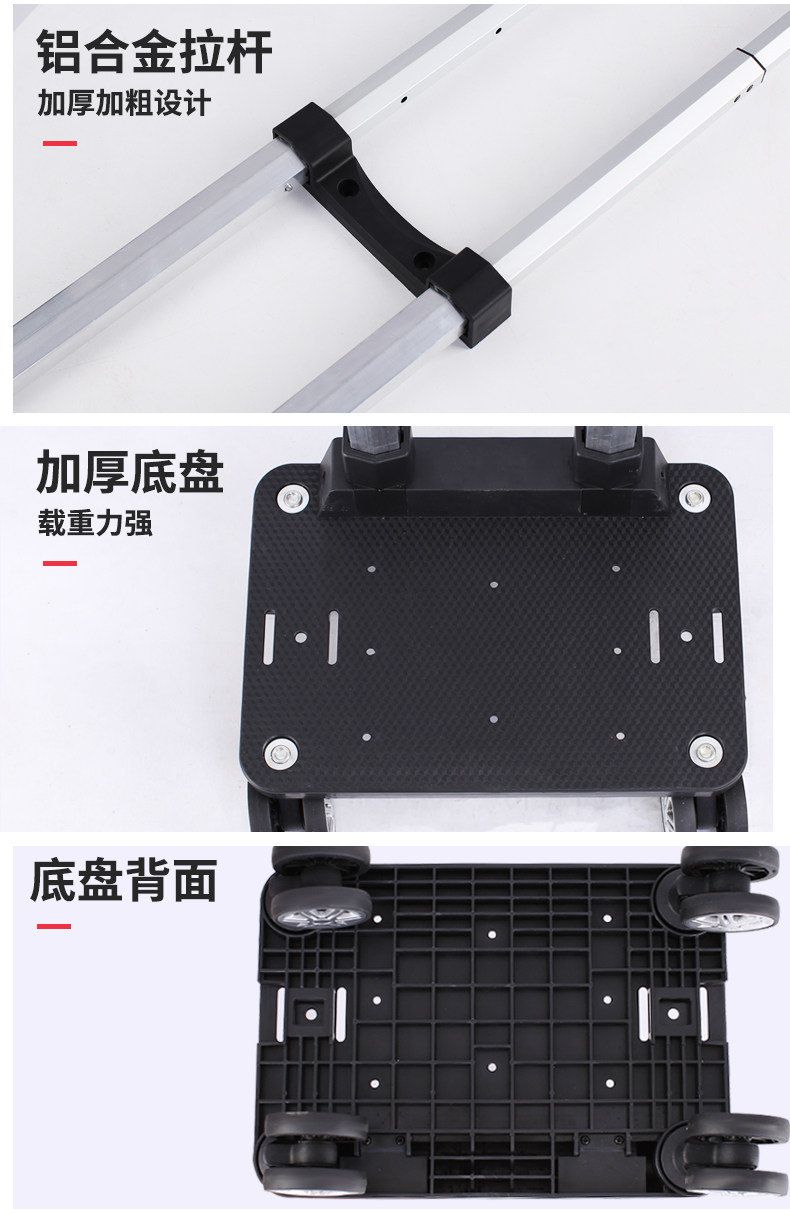 铝合金拉杆
加厚加粗设计

加厚底盘
载重力强

底盘背面