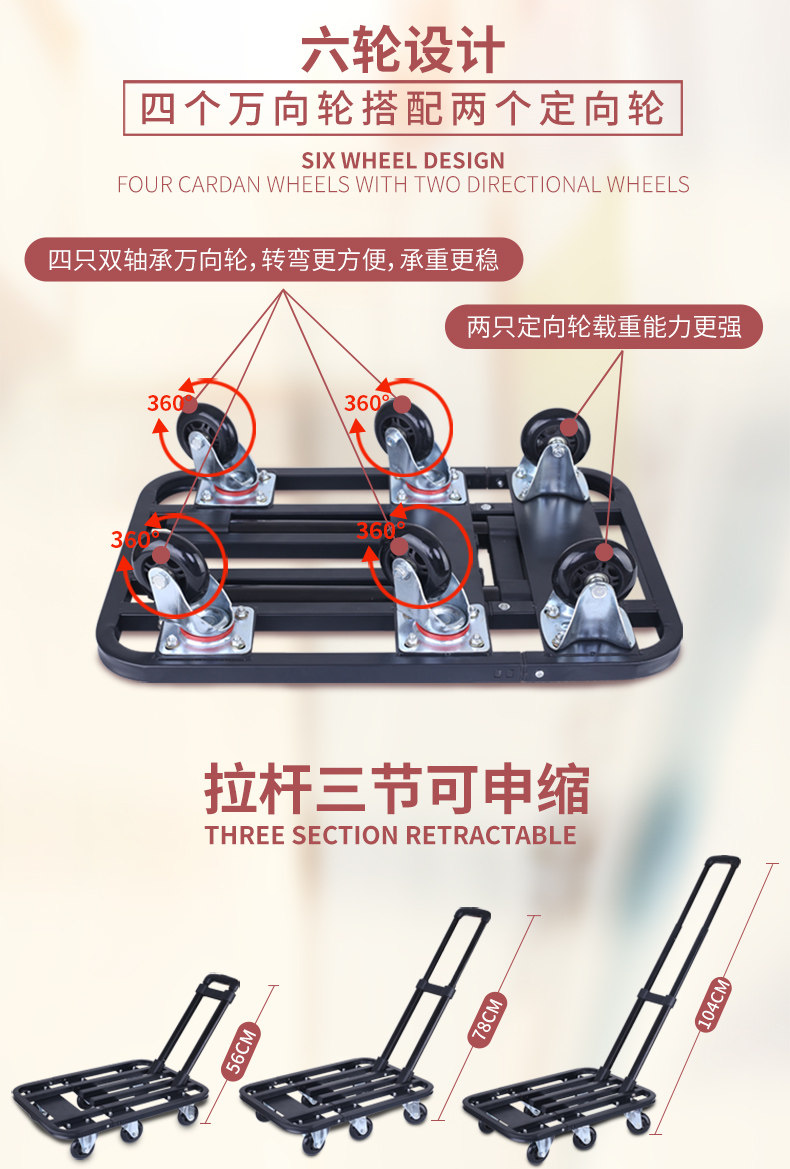 六轮设计

四个万向轮搭配两个定向轮

SIX WHEEL DESIGN

FOUR CARDAN WHEELS WITH TWO DIRECTIONAL WHEELS

四只双轴承万向轮，转弯更方便，承重更稳

两只定向轮载重能力更强

360°

360°

360°

360°

拉杆三节可申缩

THREE SECTION RETRACTABLE

56CM

78CM

104CM