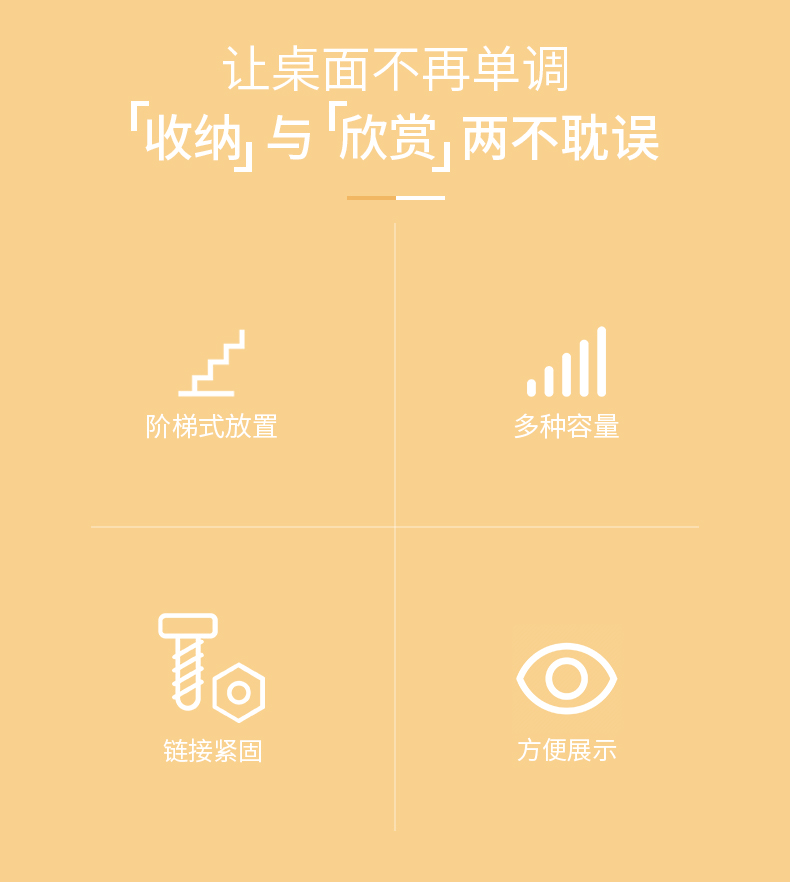 让桌面不再单调

「收纳」与「欣赏」两不耽误

阶梯式放置

多种容量

链接紧固

方便展示