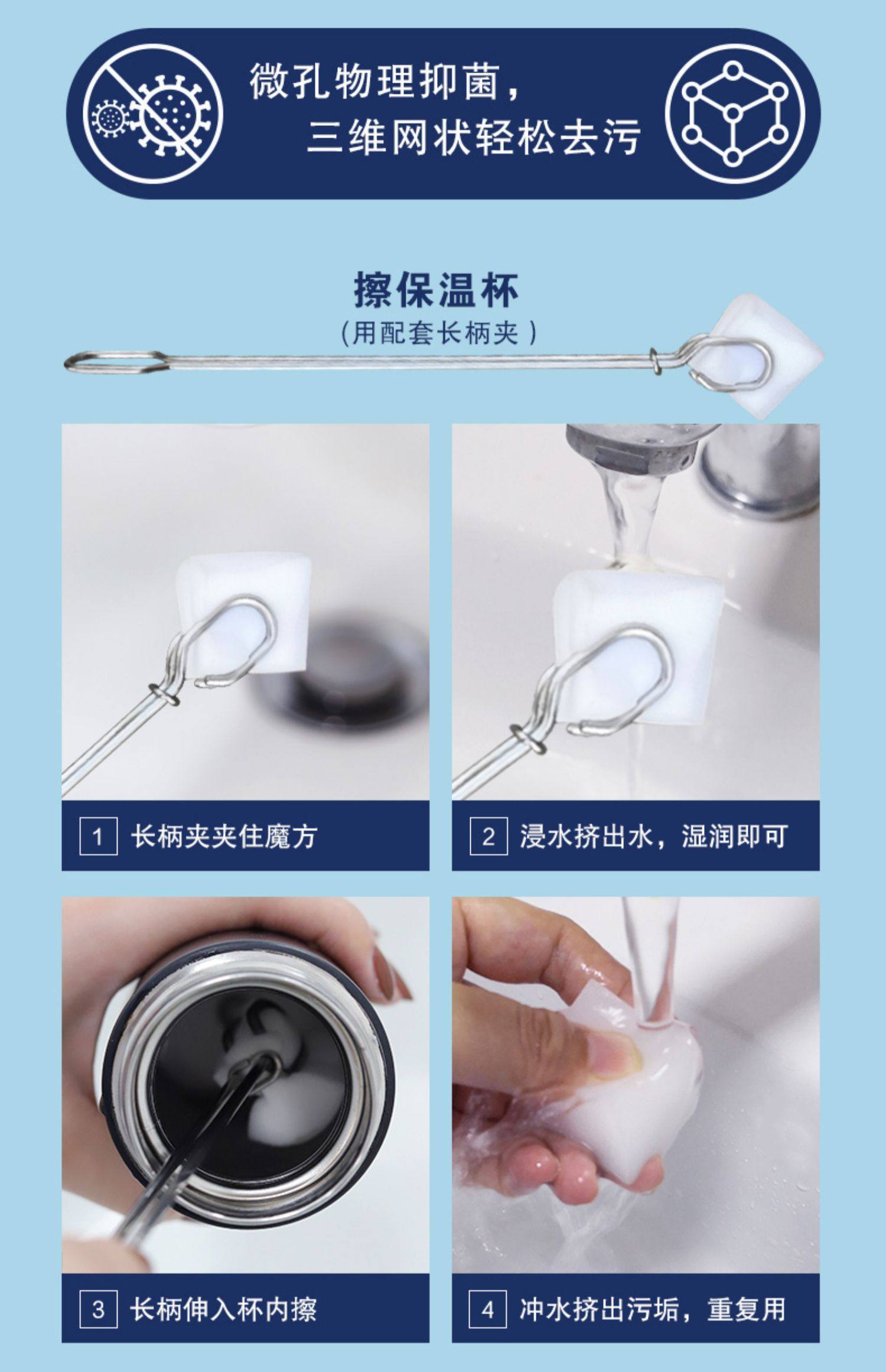 微孔物理抑菌，
三维网状轻松去污

擦保温杯
（用配套长柄夹）

1 长柄夹夹住魔方

2 浸水挤出水，湿润即可

3 长柄伸入杯内擦

4 冲水挤出污垢，重复用