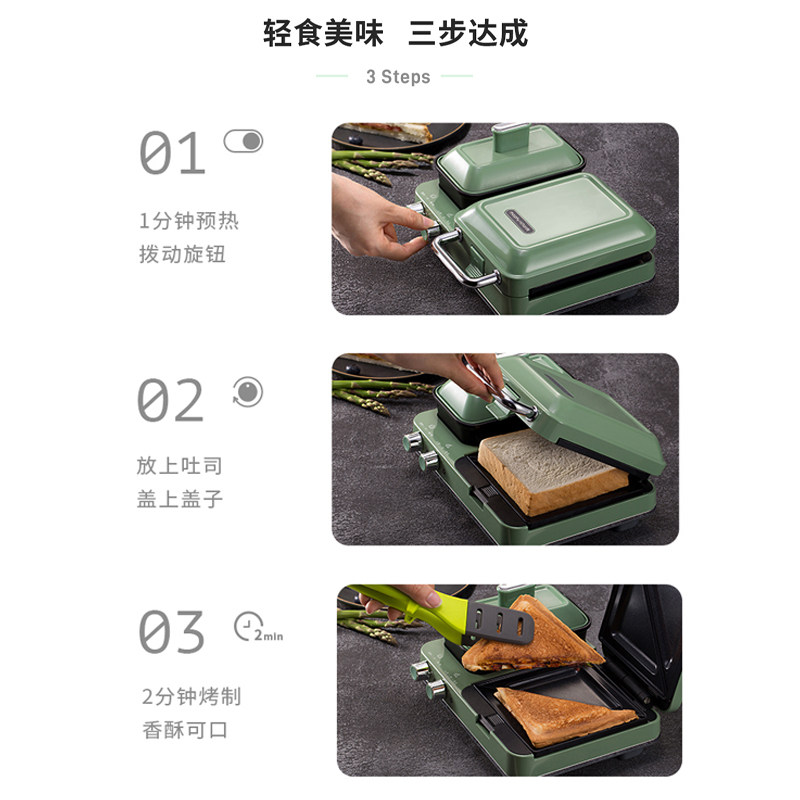 轻食美味 三步达成

3 Steps

01

1分钟预热
拨动旋钮

02

放上吐司
盖上盖子

03

2min

2分钟烤制
香酥可口