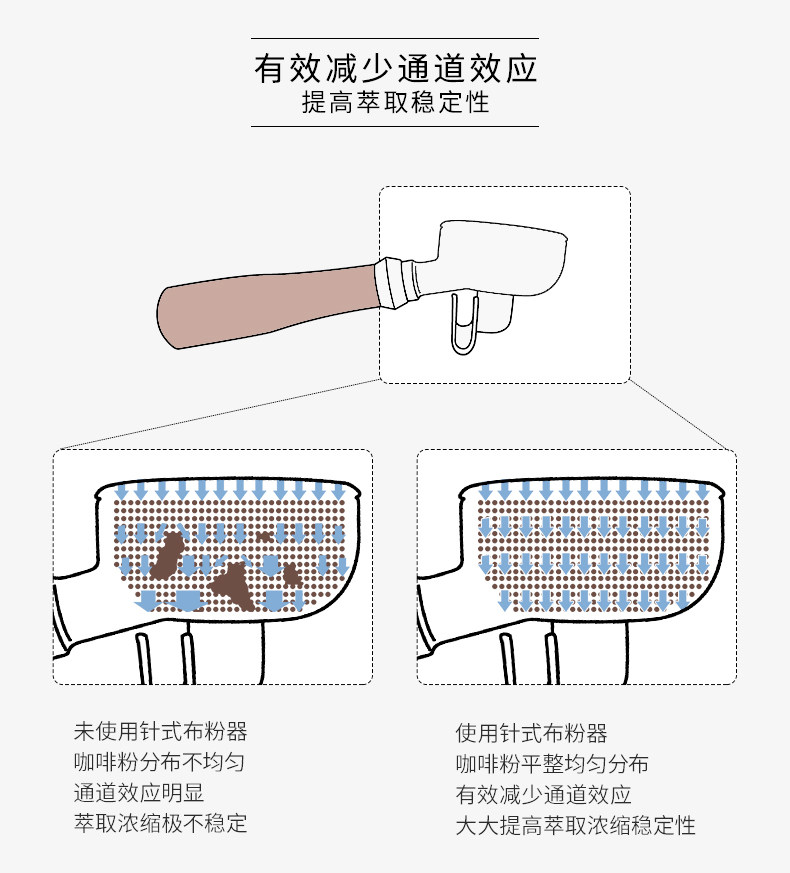 有效减少通道效应
提高萃取稳定性

未使用针式布粉器
咖啡粉分布不均匀
通道效应明显
萃取浓缩极不稳定

使用针式布粉器
咖啡粉平整均匀分布
有效减少通道效应
大大提高萃取浓缩稳定性