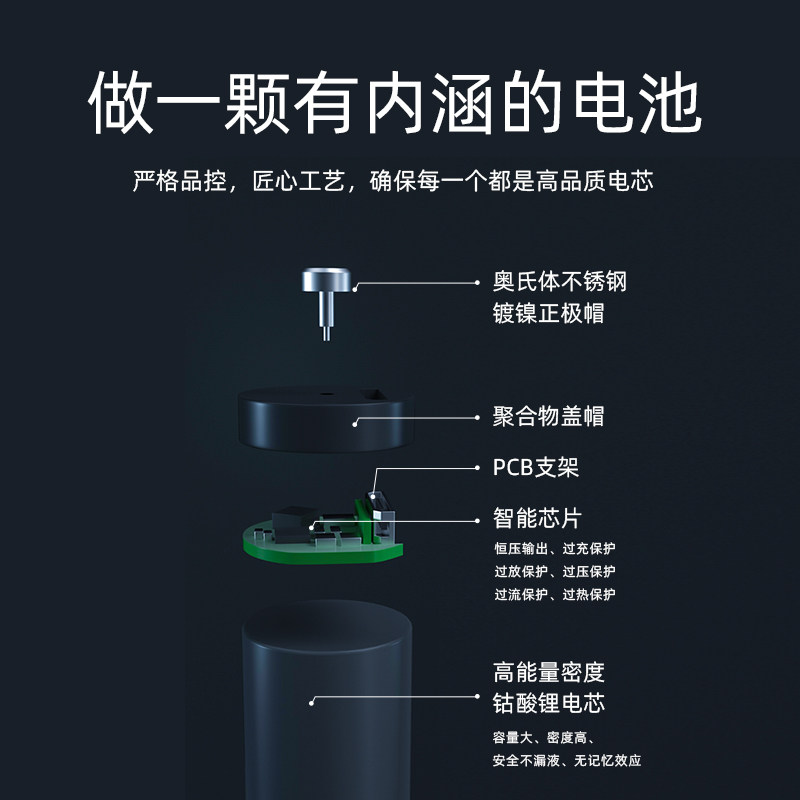 做一颗有内涵的电池

严格品控，匠心工艺，确保每一个都是高品质电芯

奥氏体不锈钢
镀镍正极帽

聚合物盖帽

PCB支架

智能芯片
恒压输出、过充保护
过放保护、过压保护
过流保护、过热保护

高能量密度
钴酸锂电芯
容量大、密度高、
安全不漏液、无记忆效应