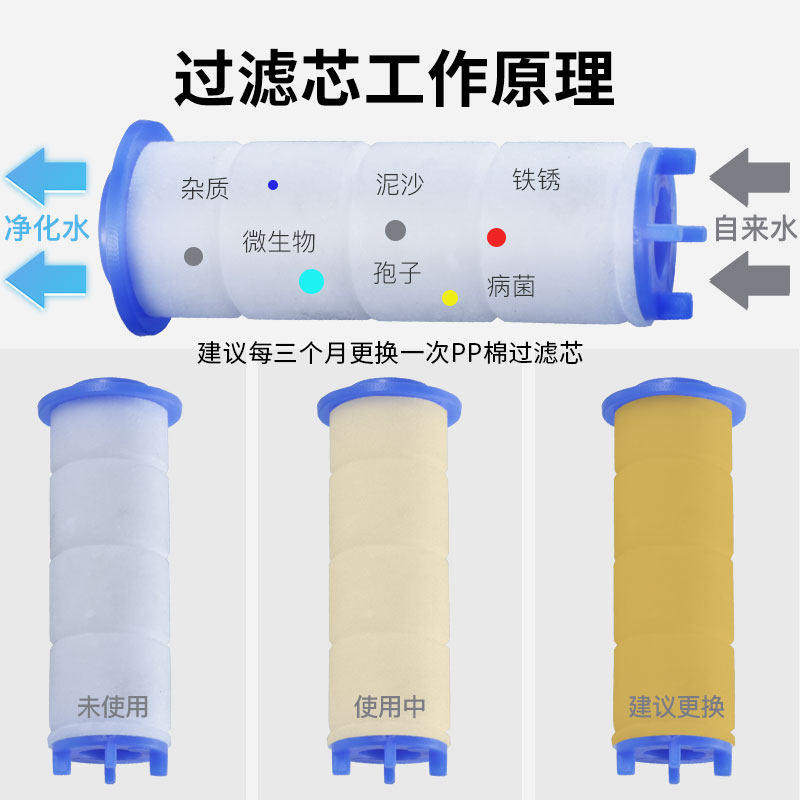 过滤芯工作原理

净化水

杂质

微生物

泥沙

孢子

铁锈

病菌

自来水

建议每三个月更换一次PP棉过滤芯

未使用

使用中

建议更换