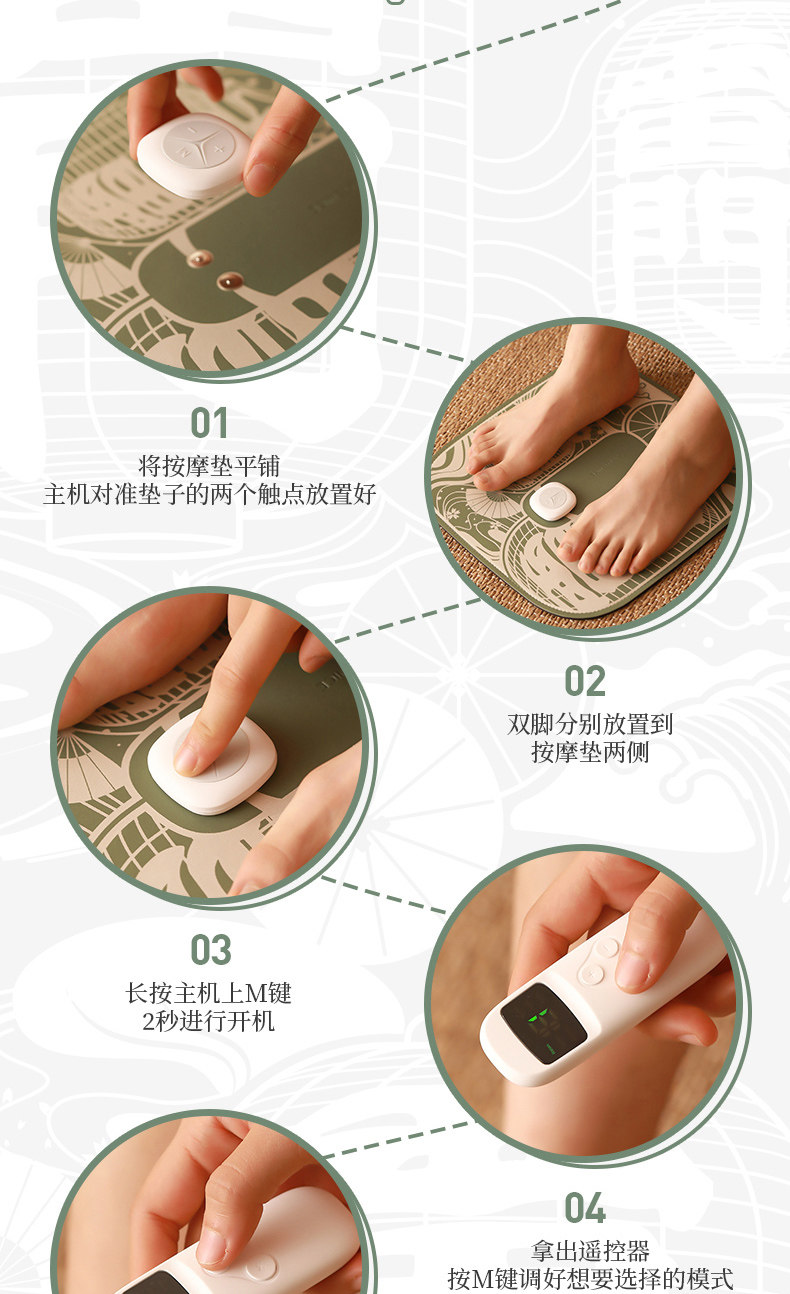 01
将按摩垫平铺
主机对准垫子的两个触点放置好

02
双脚分别放置到
按摩垫两侧

03
长按主机上M键
2秒进行开机

04
拿出遥控器
按M键调好想要选择的模式