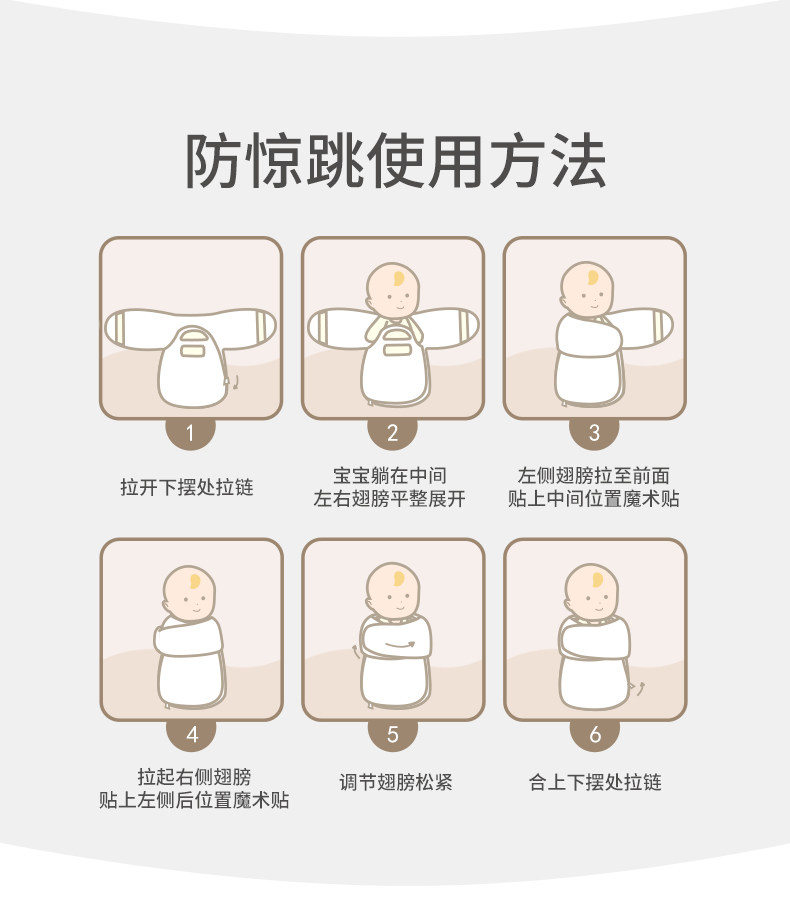 防惊跳使用方法

1
拉开下摆处拉链

2
宝宝躺在中间
左右翅膀平整展开

3
左侧翅膀拉至前面
贴上中间位置魔术贴

4
拉起右侧翅膀
贴上左侧后位置魔术贴

5
调节翅膀松紧

6
合上下摆处拉链