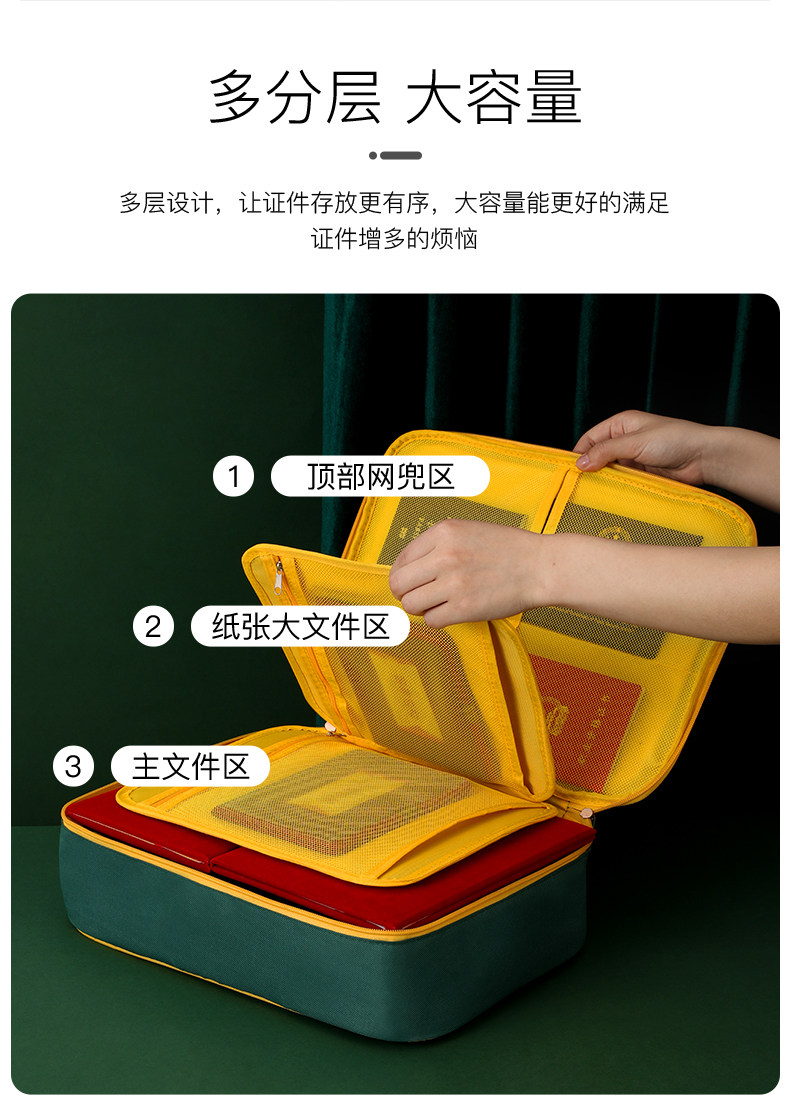 多分层 大容量

多层设计，让证件存放更有序，大容量能更好的满足证件增多的烦恼

1 顶部网兜区

2 纸张大文件区

3 主文件区