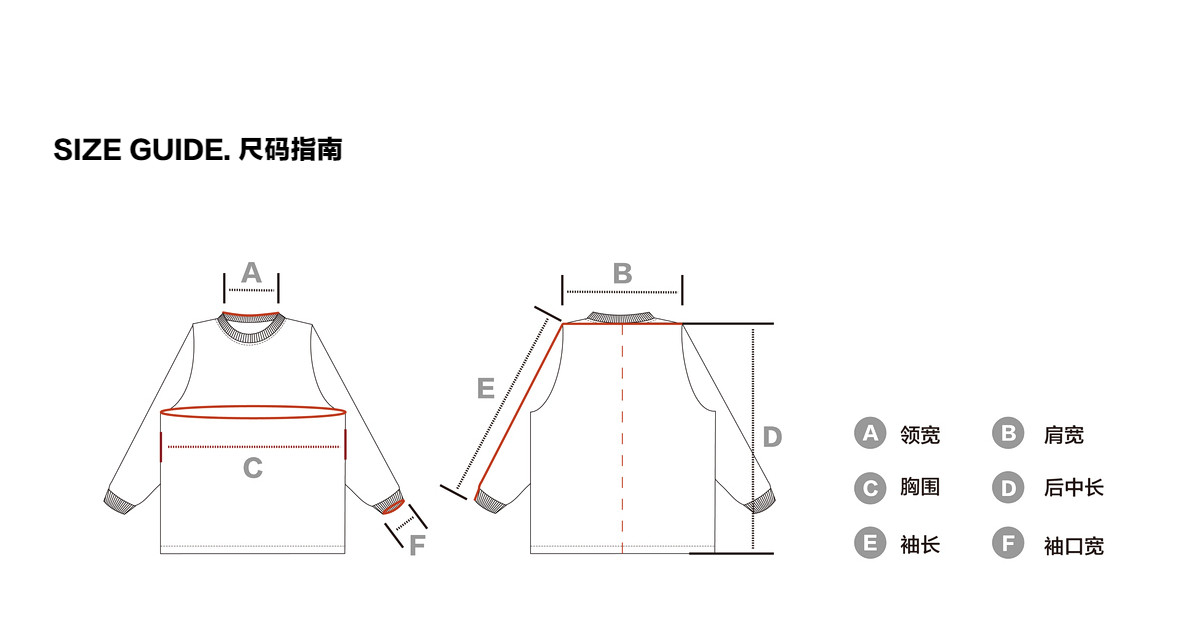 SIZE GUIDE. 尺码指南

A

C

F

B

E

D

A 领宽
B 肩宽
C 胸围
D 后中长
E 袖长
F 袖口宽