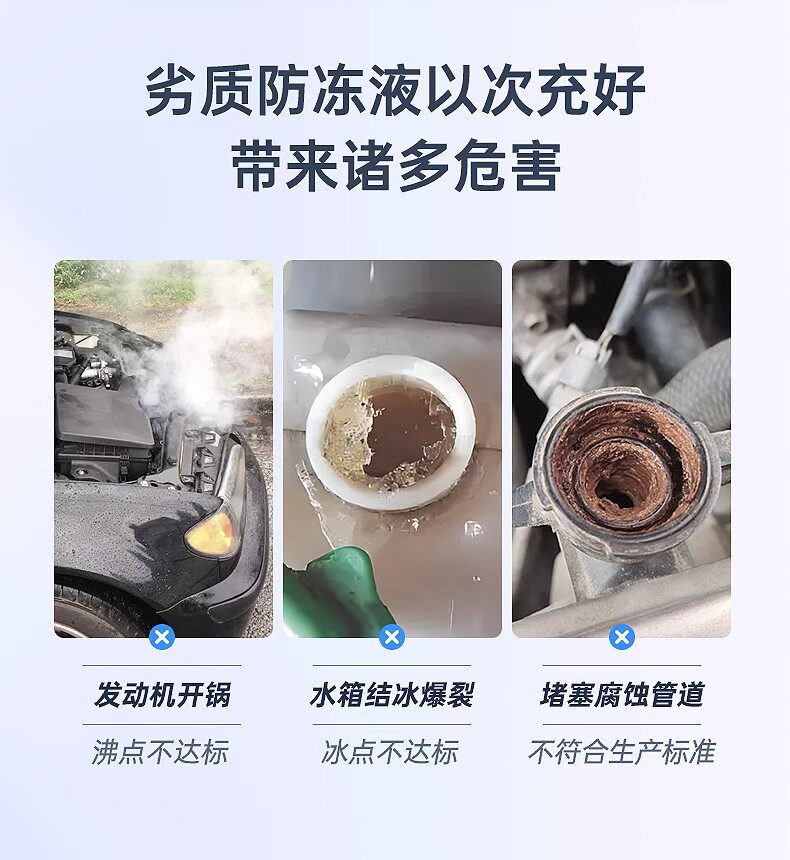 劣质防冻液以次充好
带来诸多危害

发动机开锅
沸点不达标

水箱结冰爆裂
冰点不达标

堵塞腐蚀管道
不符合生产标准