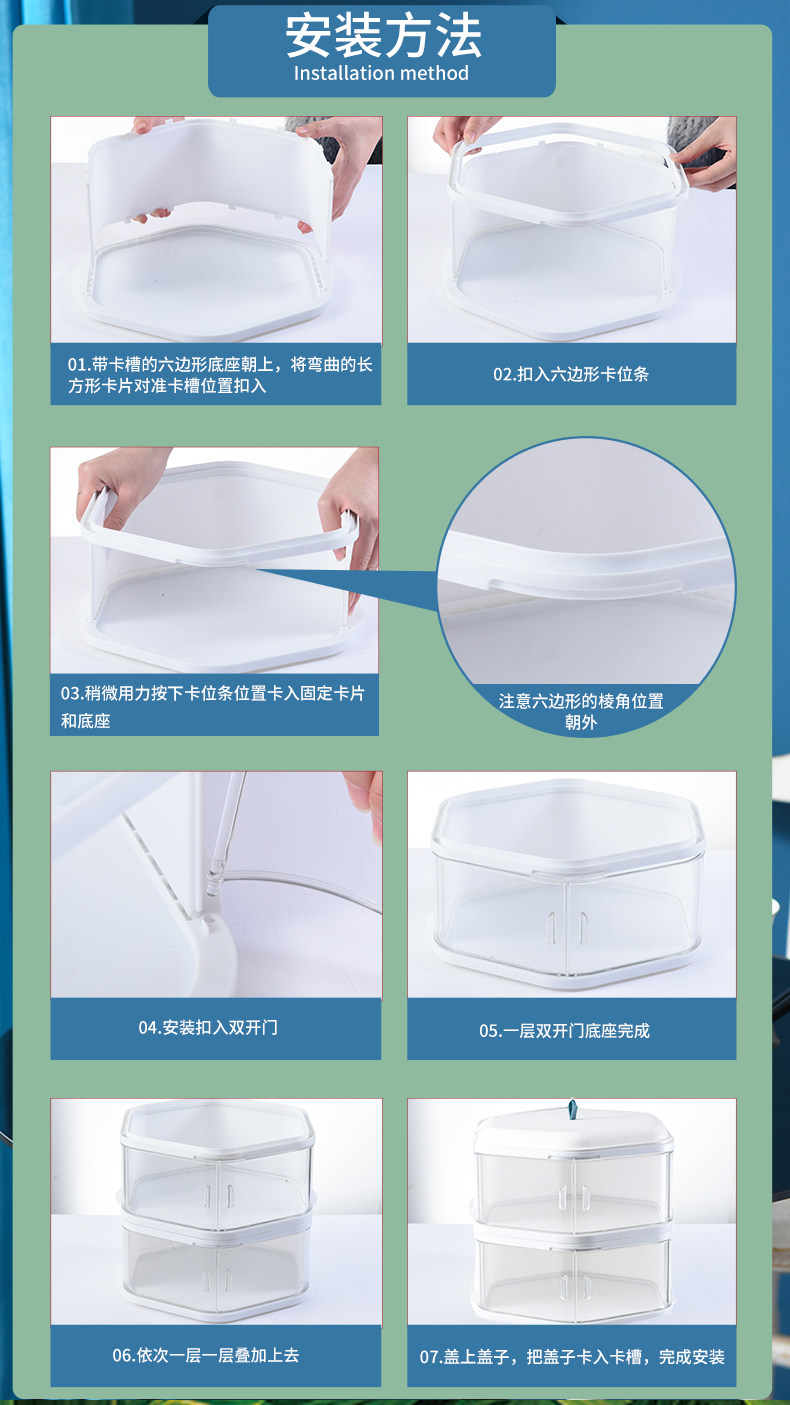 安装方法
Installation method

01.带卡槽的六边形底座朝上，将弯曲的长方形卡片对准卡槽位置扣入

02.扣入六边形卡位条

03.稍微用力按下卡位条位置卡入固定卡片和底座

注意六边形的棱角位置朝外

04.安装扣入双开门

05.一层双开门底座完成

06.依次一层一层叠加上去

07.盖上盖子，把盖子卡入卡槽，完成安装