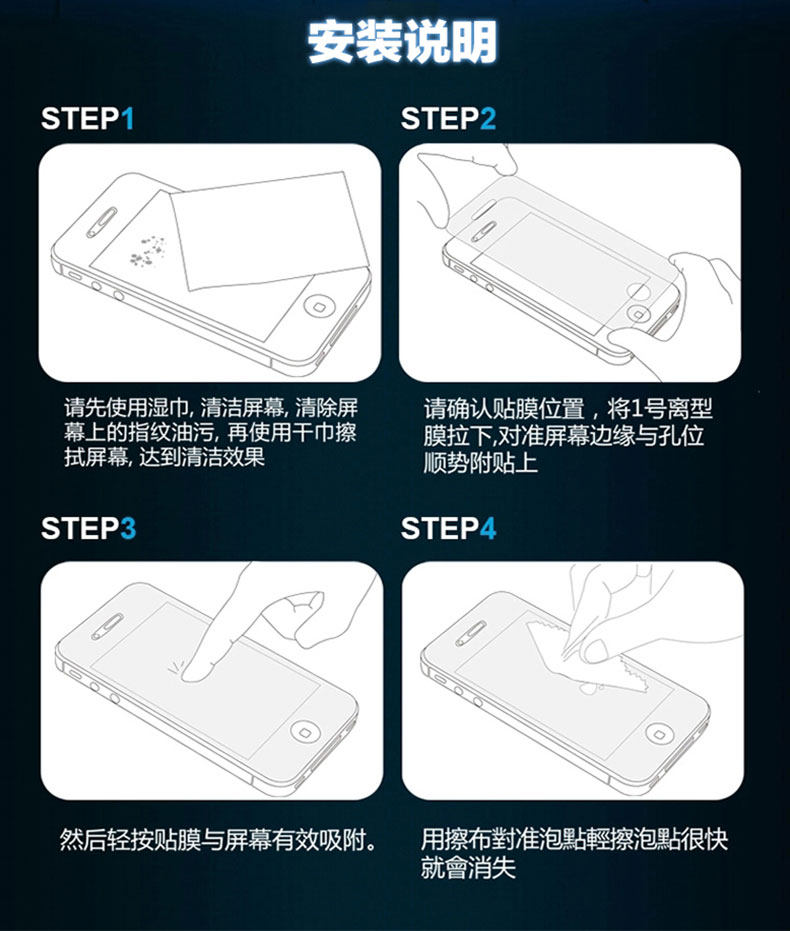 安装说明

STEP1

请先使用湿巾, 清洁屏幕, 清除屏幕上的指纹油污, 再使用干巾擦拭屏幕, 达到清洁效果

STEP2

请确认贴膜位置，将1号离型膜拉下,对准屏幕边缘与孔位顺势附贴上

STEP3

然后轻按贴膜与屏幕有效吸附。

STEP4

用擦布對准泡點輕擦泡點很快就會消失