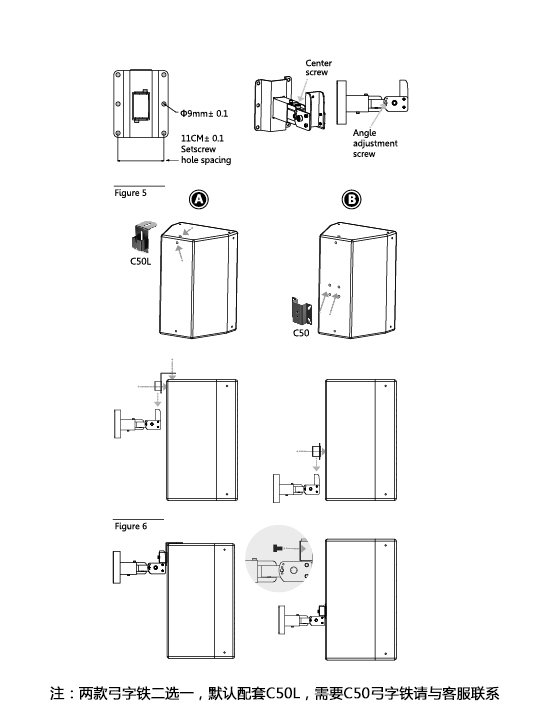 Φ9mm± 0.1

11CM± 0.1
Setscrew
hole spacing

Center
screw

Angle
adjustment
screw

Figure 5

A

B

C50L

C50

Figure 6

注：两款弓字铁二选一，默认配套C50L，需要C50弓字铁请与客服联系