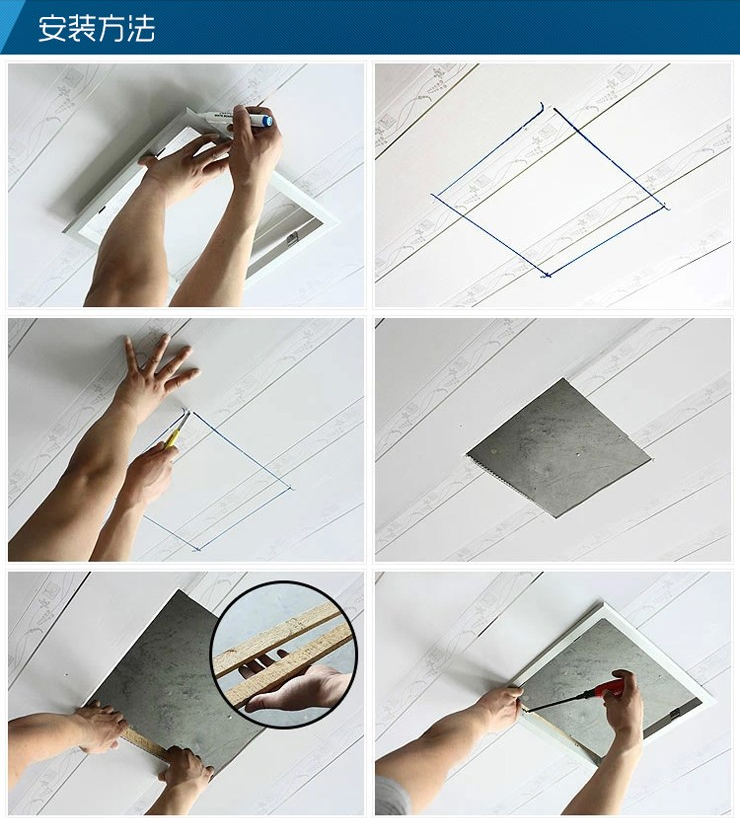 安装方法