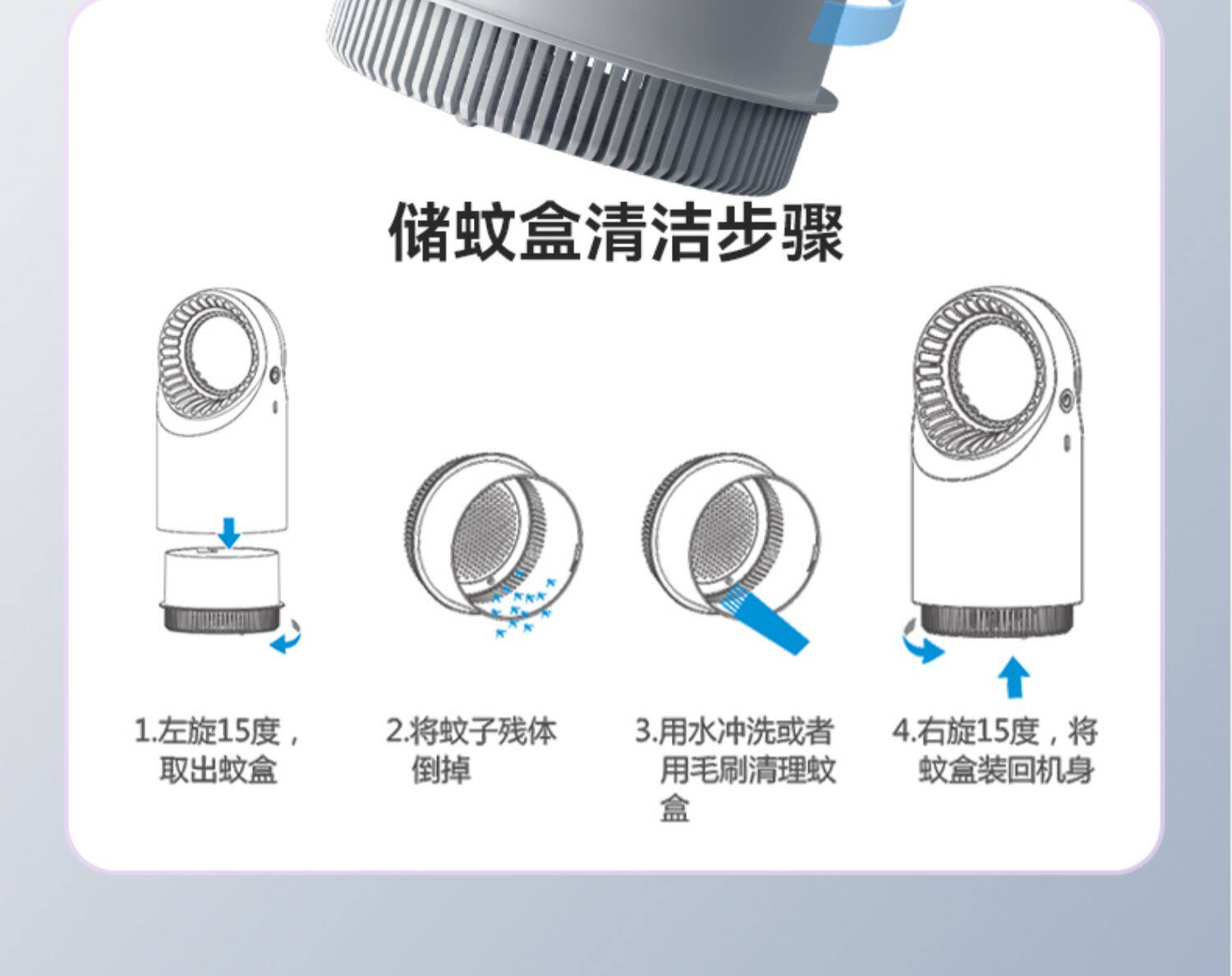 储蚊盒清洁步骤

1.左旋15度，取出蚊盒

2.将蚊子残体倒掉

3.用水冲洗或者用毛刷清理蚊盒

4.右旋15度，将蚊盒装回机身