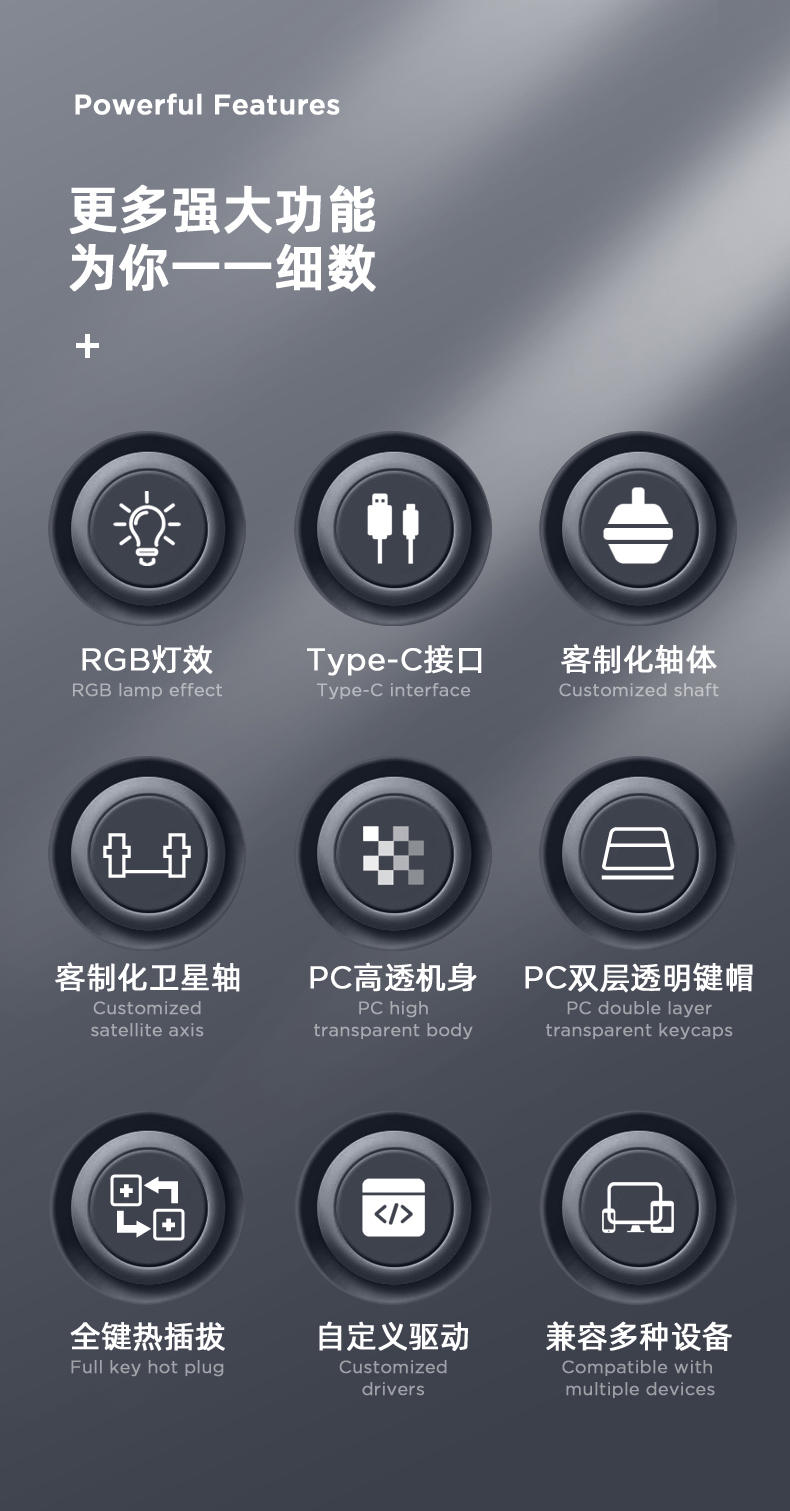 Powerful Features

更多强大功能
为你一一细数

+

RGB灯效
RGB lamp effect

Type-C接口
Type-C interface

客制化轴体
Customized shaft

客制化卫星轴
Customized satellite axis

PC高透机身
PC high transparent body

PC双层透明键帽
PC double layer transparent keycaps

全键热插拔
Full key hot plug

自定义驱动
Customized drivers

兼容多种设备
Compatible with multiple devices