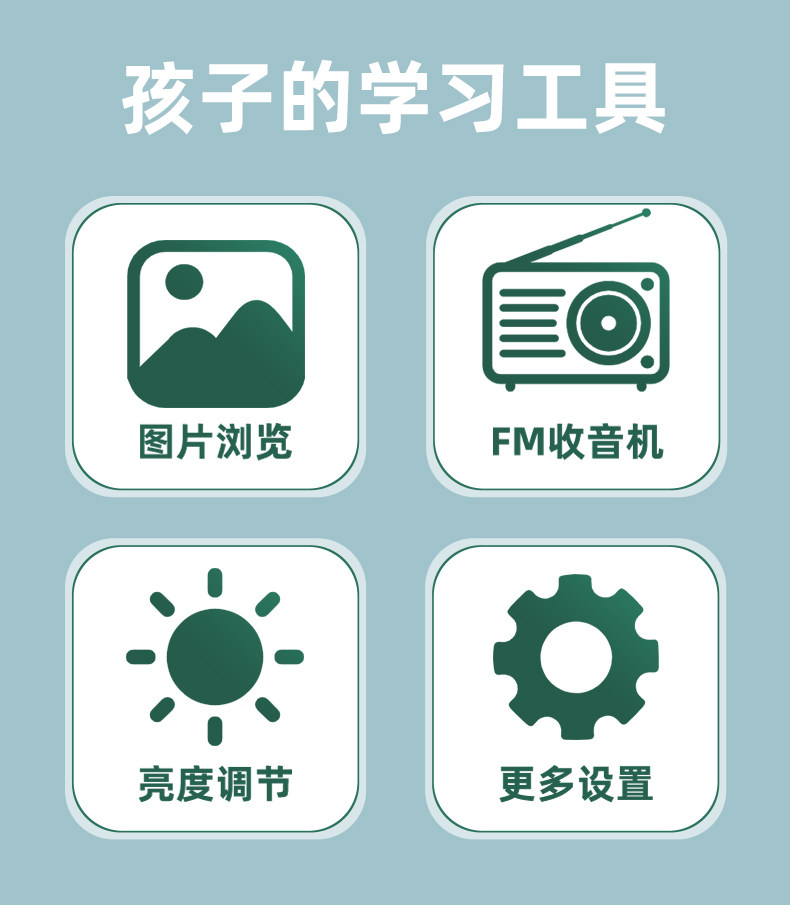 孩子的学习工具

图片浏览

FM收音机

亮度调节

更多设置