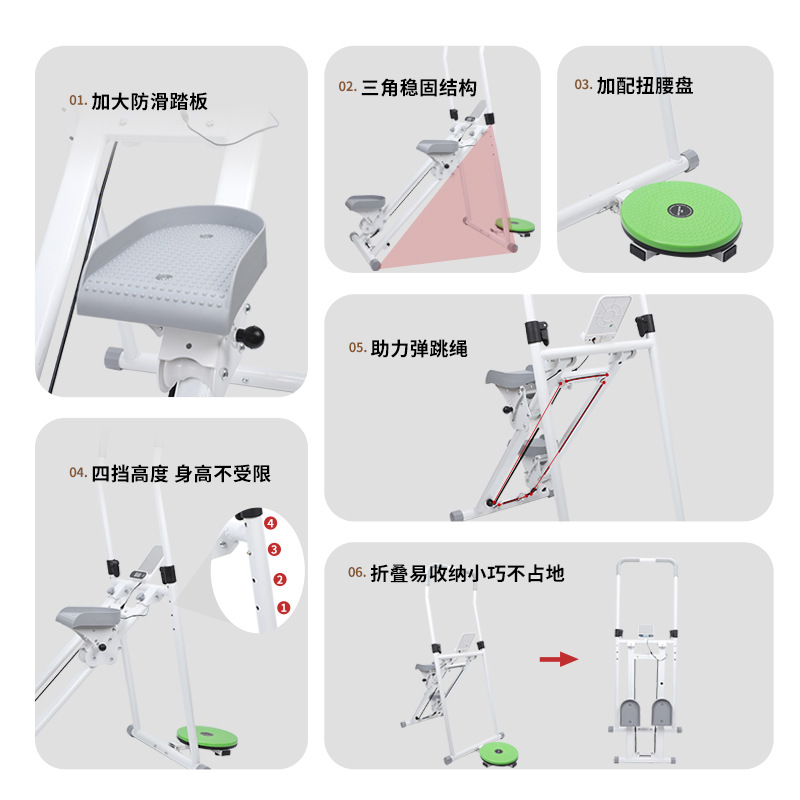 01. 加大防滑踏板

02. 三角稳固结构

03. 加配扭腰盘

05. 助力弹跳绳

04. 四挡高度 身高不受限

4
3
2
1

06. 折叠易收纳小巧不占地