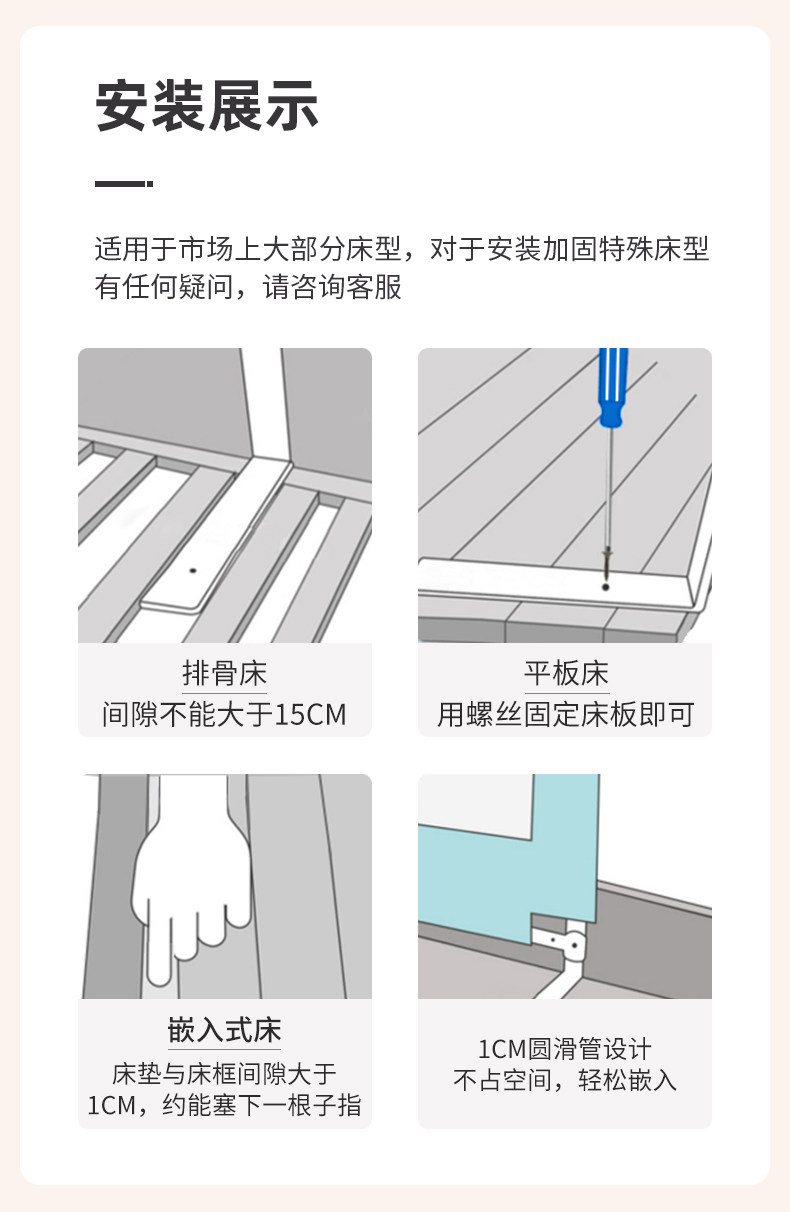 安装展示

适用于市场上大部分床型，对于安装加固特殊床型有任何疑问，请咨询客服

排骨床
间隙不能大于15CM

平板床
用螺丝固定床板即可

嵌入式床
床垫与床框间隙大于1CM，约能塞下一根子指

1CM圆滑管设计
不占空间，轻松嵌入