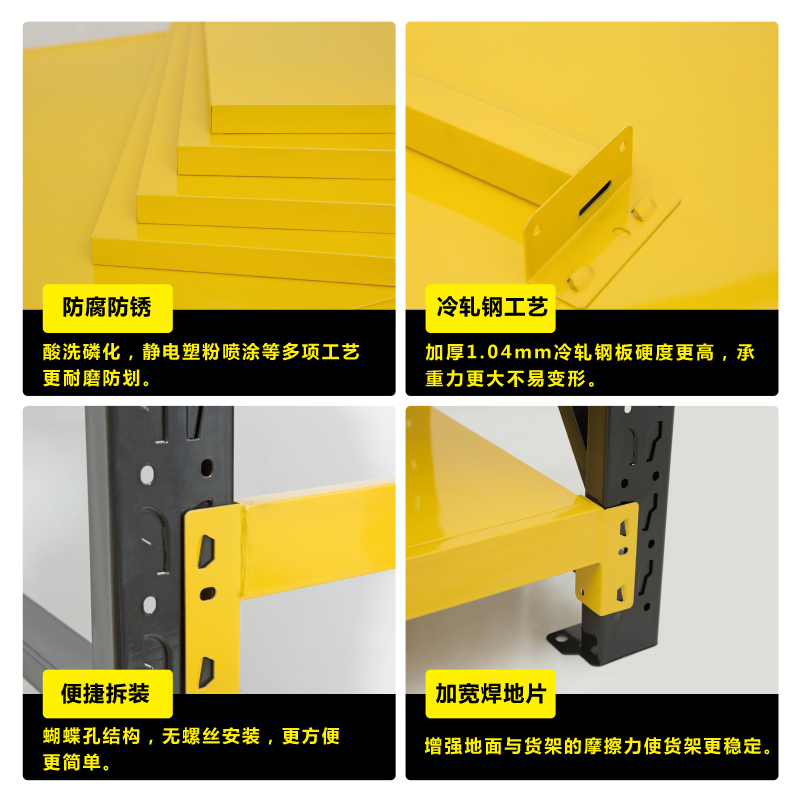 防腐防锈

酸洗磷化，静电塑粉喷涂等多项工艺更耐磨防划。

冷轧钢工艺

加厚1.04mm冷轧钢板硬度更高，承重力更大不易变形。

便捷拆装

蝴蝶孔结构，无螺丝安装，更方便更简单。

加宽焊地片

增强地面与货架的摩擦力使货架更稳定。