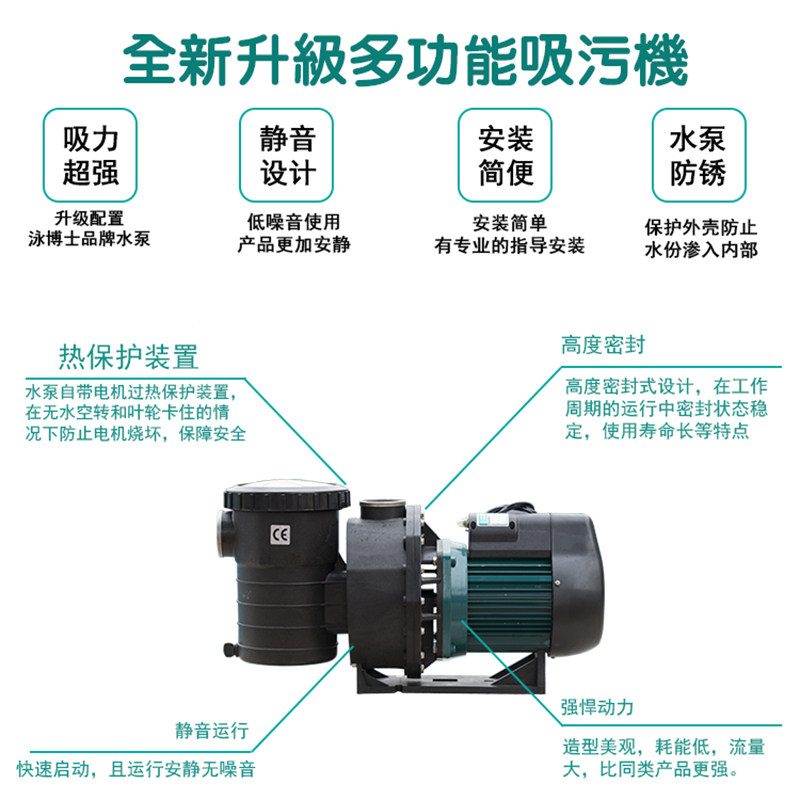 全新升級多功能吸污機

吸力超强

升级配置
泳博士品牌水泵

静音设计

低噪音使用
产品更加安静

安装简便

安装简单
有专业的指导安装

水泵防锈

保护外壳防止
水份渗入内部

热保护装置

水泵自带电机过热保护装置，在无水空转和叶轮卡住的情况下防止电机烧坏，保障安全

高度密封

高度密封式设计，在工作周期的运行中密封状态稳定，使用寿命长等特点

CE

静音运行

快速启动，且运行安静无噪音

强悍动力

造型美观，耗能低，流量大，比同类产品更强。