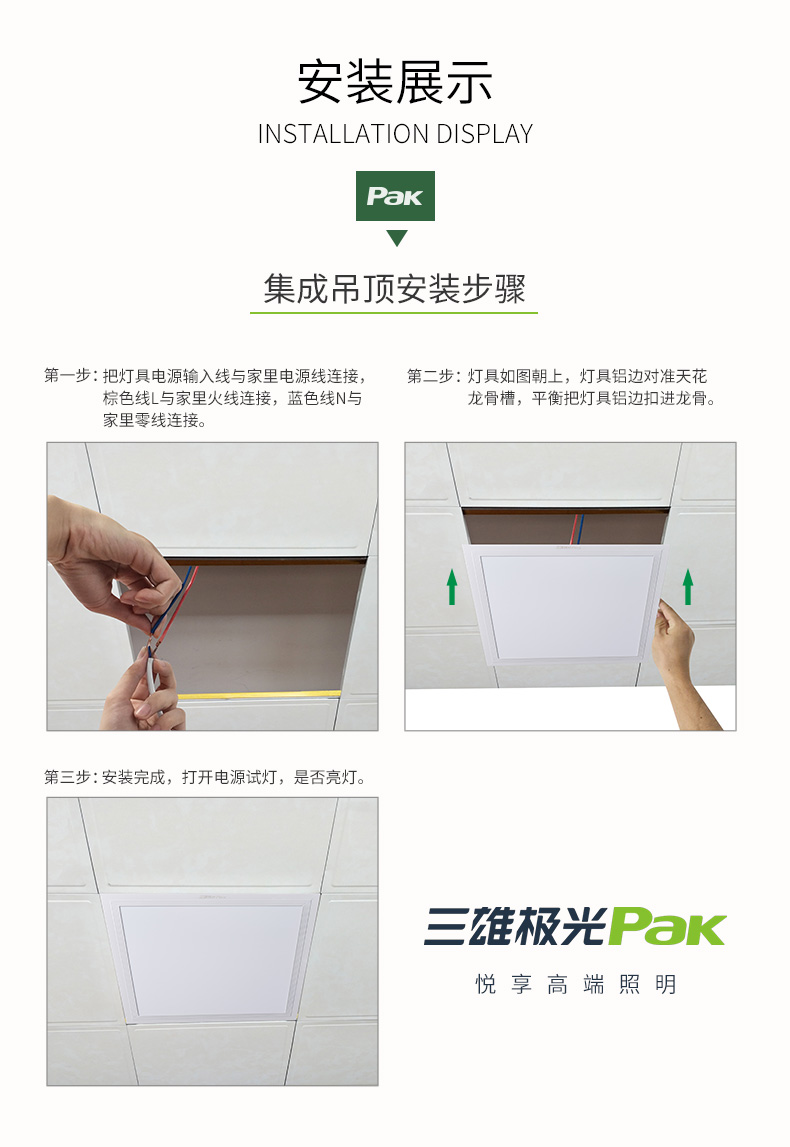 安装展示
INSTALLATION DISPLAY

Pak

集成吊顶安装步骤

第一步：把灯具电源输入线与家里电源线连接，棕色线L与家里火线连接，蓝色线N与家里零线连接。

第二步：灯具如图朝上，灯具铝边对准天花龙骨槽，平衡把灯具铝边扣进龙骨。

第三步：安装完成，打开电源试灯，是否亮灯。

三雄极光Pak
悦享高端照明