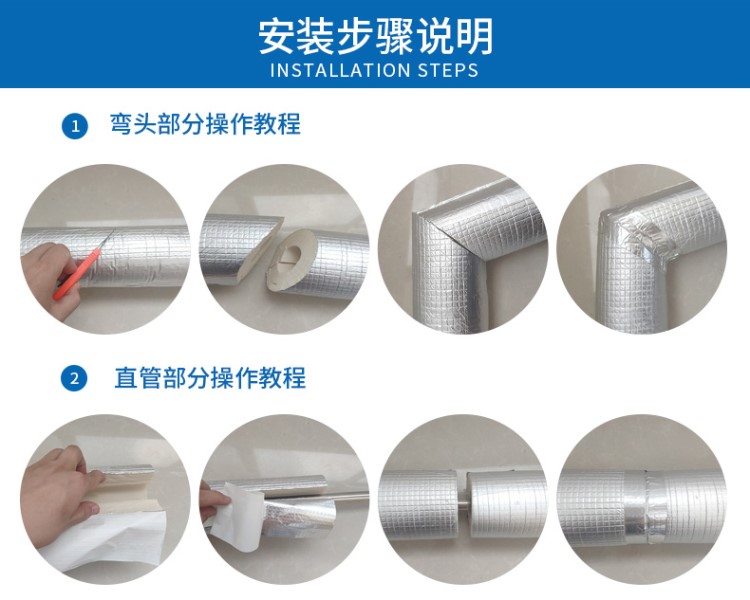 安装步骤说明
INSTALLATION STEPS

1 弯头部分操作教程

2 直管部分操作教程