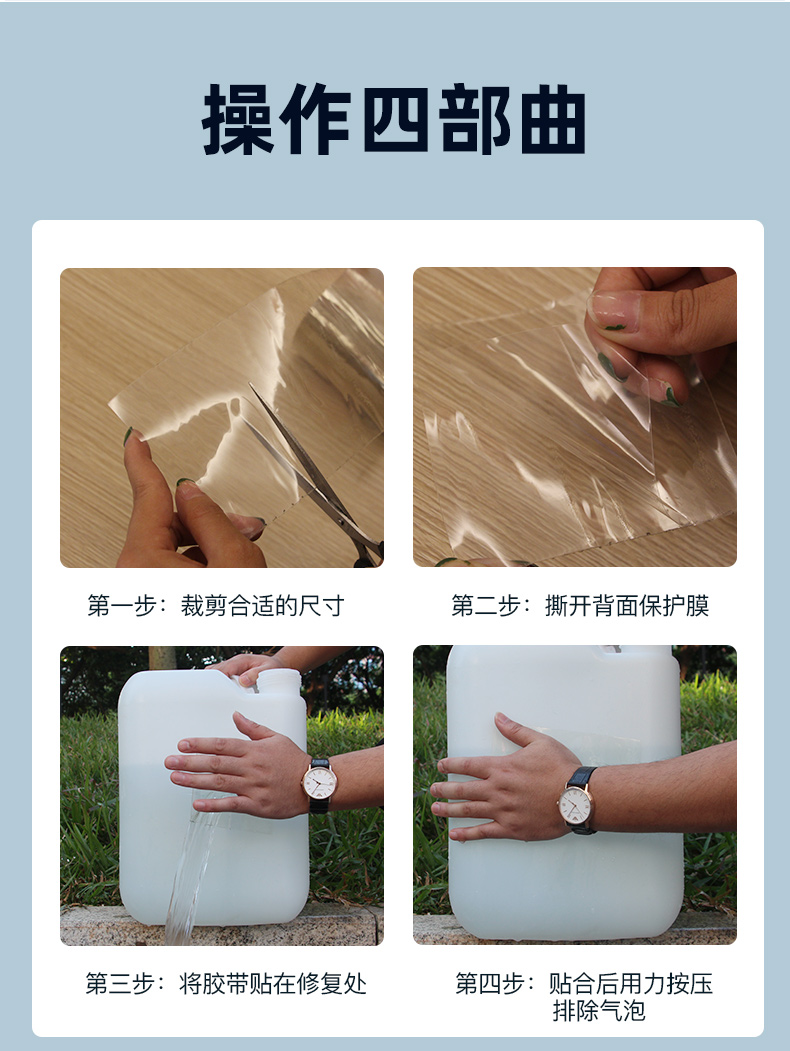 操作四部曲

第一步：裁剪合适的尺寸

第二步：撕开背面保护膜

第三步：将胶带贴在修复处

第四步：贴合后用力按压排除气泡