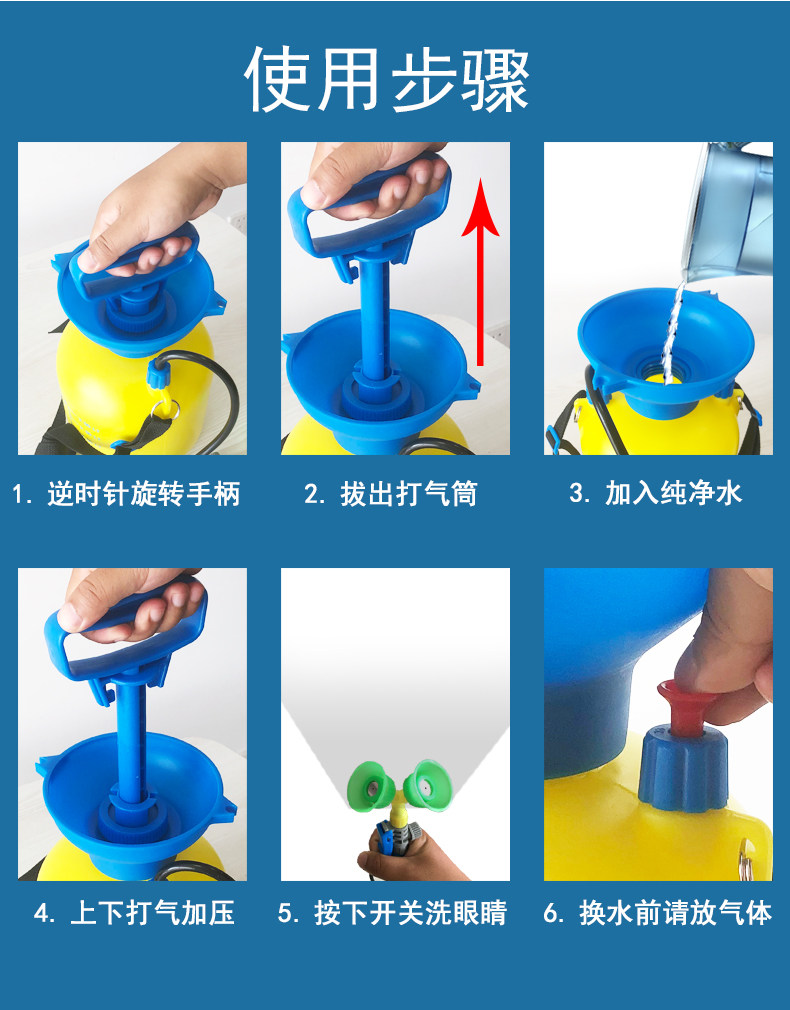 使用步骤

1. 逆时针旋转手柄

2. 拔出打气筒

3. 加入纯净水

4. 上下打气加压

5. 按下开关洗眼睛

6. 换水前请放气体