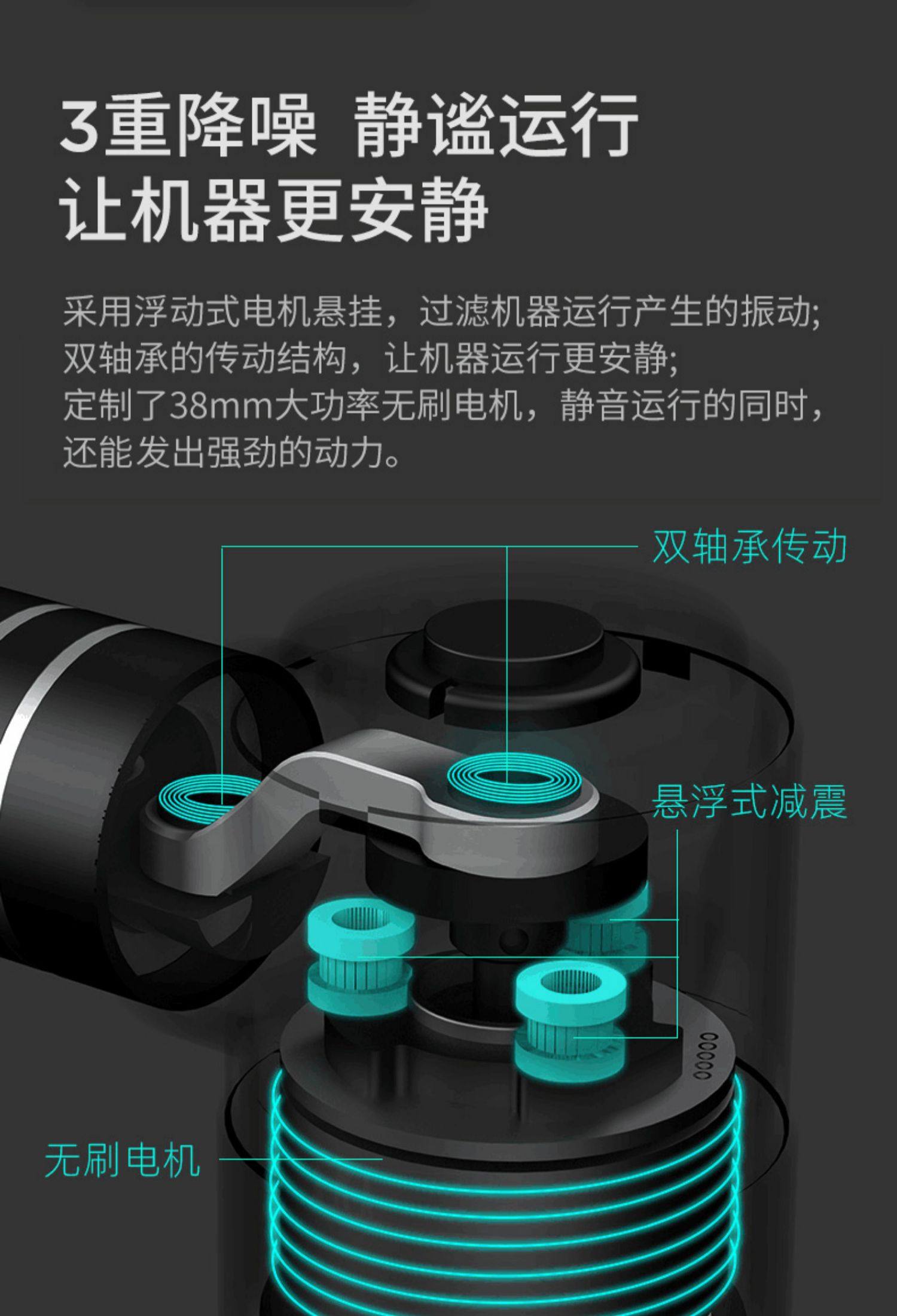 3重降噪 静谧运行
让机器更安静

采用浮动式电机悬挂，过滤机器运行产生的振动；
双轴承的传动结构，让机器运行更安静；
定制了38mm大功率无刷电机，静音运行的同时，
还能发出强劲的动力。

双轴承传动

悬浮式减震

无刷电机