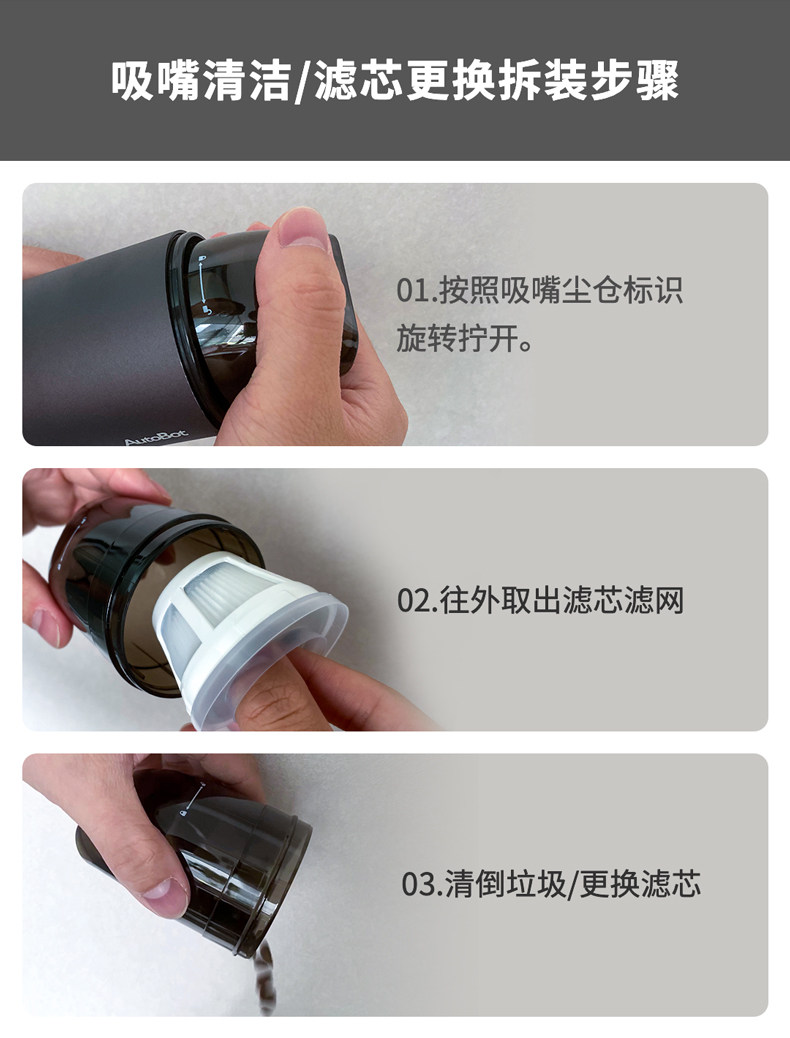 吸嘴清洁/滤芯更换拆装步骤

AutoBot

01.按照吸嘴尘仓标识旋转拧开。

02.往外取出滤芯滤网

03.清倒垃圾/更换滤芯