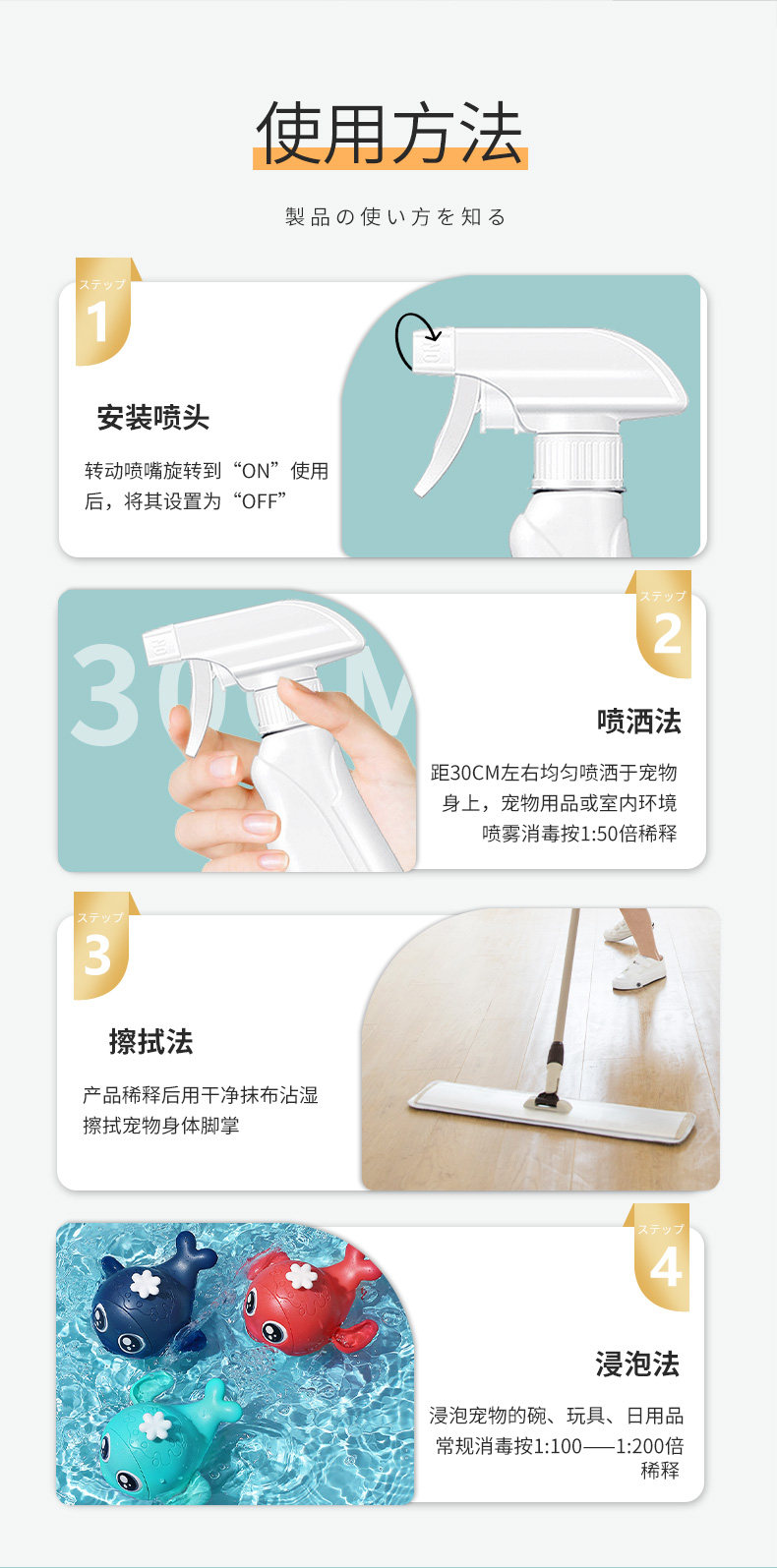 使用方法

製品の使い方を知る

ステップ
1

安装喷头

转动喷嘴旋转到“ON”使用后，将其设置为“OFF”

ステップ
2

30CM

喷洒法

距30CM左右均匀喷洒于宠物身上，宠物用品或室内环境喷雾消毒按1:50倍稀释

ステップ
3

擦拭法

产品稀释后用干净抹布沾湿擦拭宠物身体脚掌

ステップ
4

浸泡法

浸泡宠物的碗、玩具、日用品常规消毒按1:100——1:200倍稀释