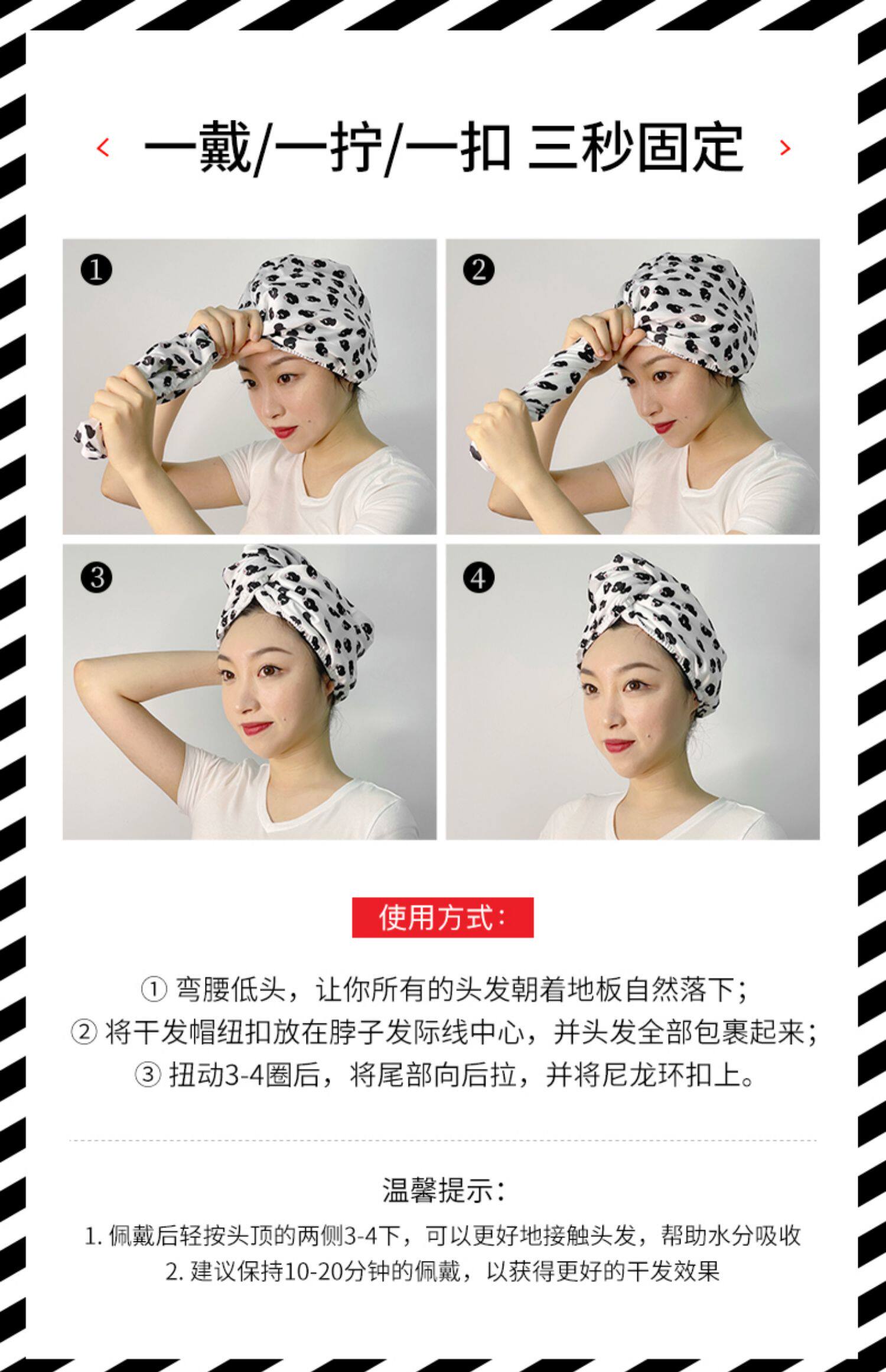 ‹ 一戴/一拧/一扣 三秒固定 ›

❶

❷

❸

❹

使用方式：

① 弯腰低头，让你所有的头发朝着地板自然落下；
② 将干发帽纽扣放在脖子发际线中心，并头发全部包裹起来；
③ 扭动3-4圈后，将尾部向后拉，并将尼龙环扣上。

温馨提示：

1. 佩戴后轻按头顶的两侧3-4下，可以更好地接触头发，帮助水分吸收
2. 建议保持10-20分钟的佩戴，以获得更好的干发效果