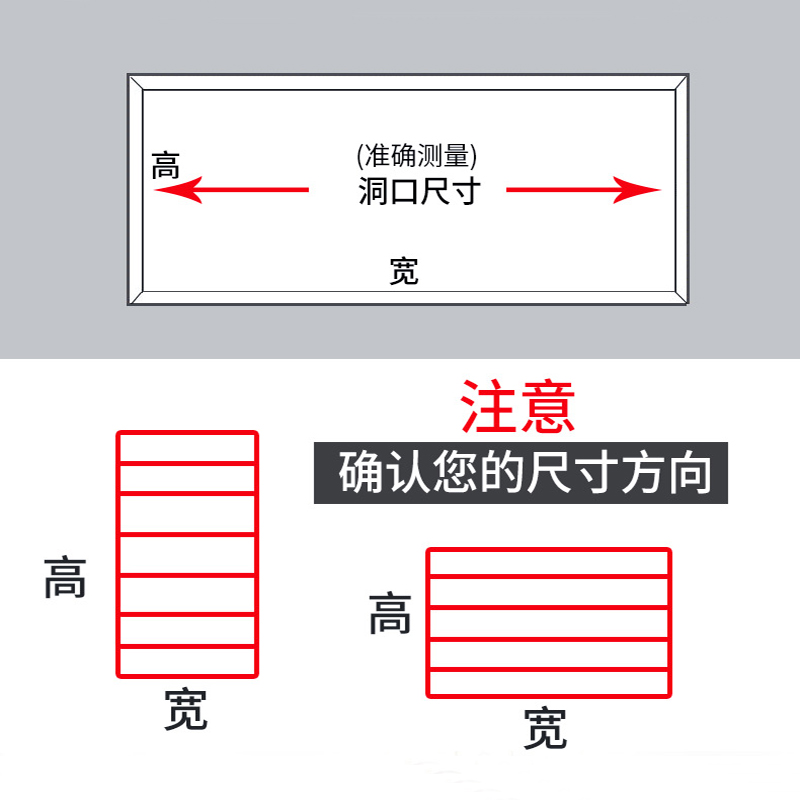 高
(准确测量)
洞口尺寸
宽

注意
确认您的尺寸方向

高
宽

高
宽