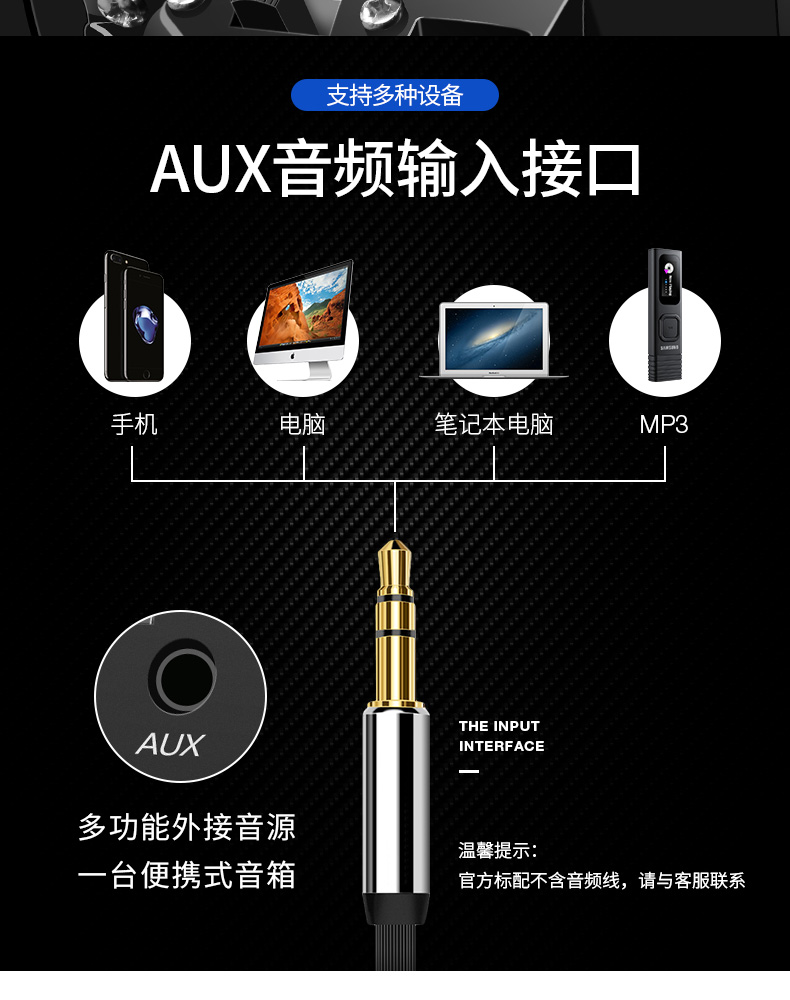 支持多种设备

AUX音频输入接口

手机

电脑

笔记本电脑

MP3

AUX

多功能外接音源
一台便携式音箱

THE INPUT INTERFACE

温馨提示：
官方标配不含音频线，请与客服联系